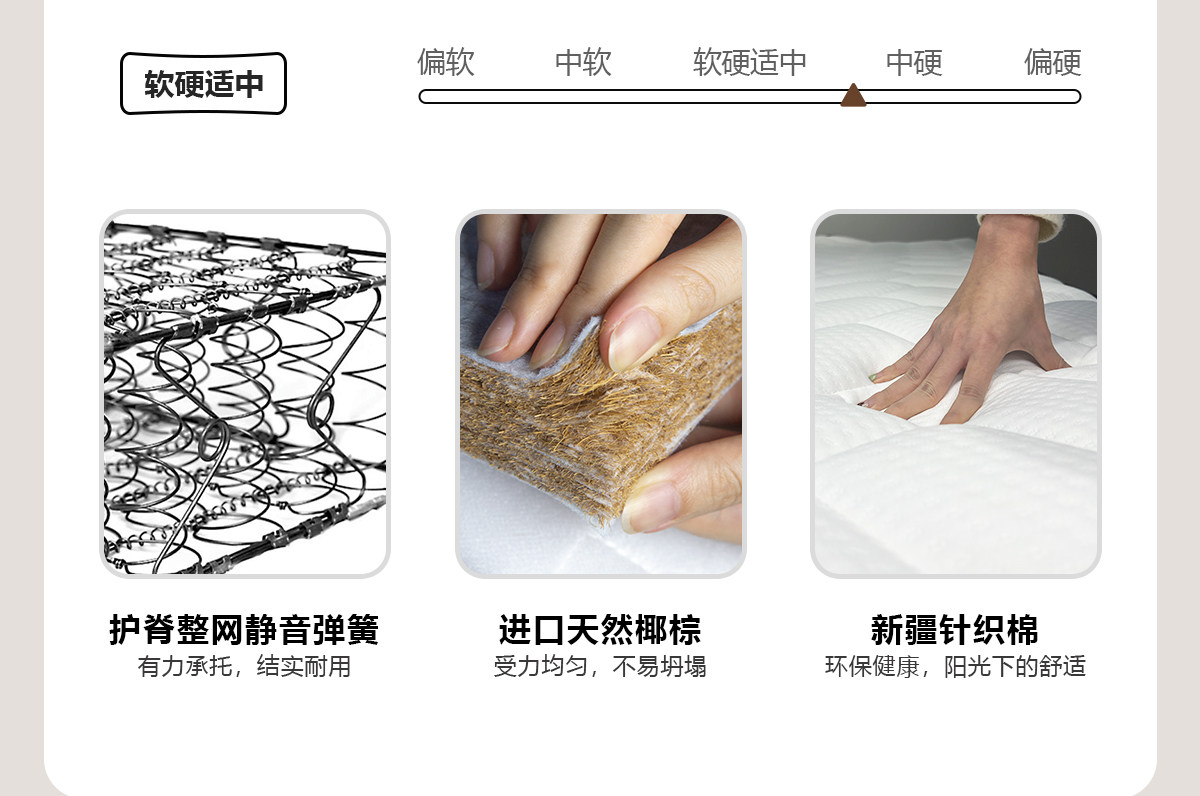 软硬适中

偏软 中软 软硬适中 中硬 偏硬

护脊整网静音弹簧
有力承托，结实耐用

进口天然椰棕
受力均匀，不易坍塌

新疆针织棉
环保健康，阳光下的舒适