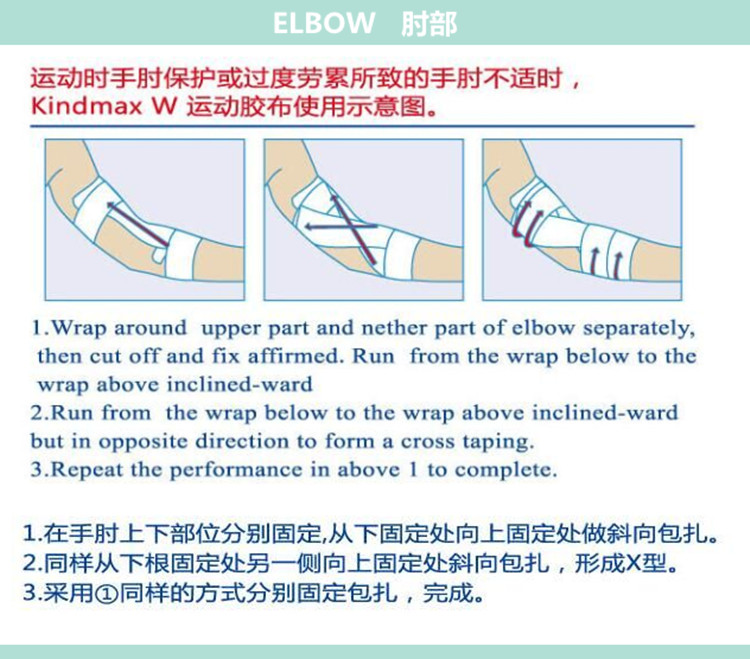 ELBOW 肘部

运动时手肘保护或过度劳累所致的手肘不适时，Kindmax W 运动胶布使用示意图。

1.Wrap around upper part and nether part of elbow separately, then cut off and fix affirmed. Run from the wrap below to the wrap above inclined-ward
2.Run from the wrap below to the wrap above inclined-ward but in opposite direction to form a cross taping.
3.Repeat the performance in above 1 to complete.

1.在手肘上下部位分别固定,从下固定处向上固定处做斜向包扎。
2.同样从下根固定处另一侧向上固定处斜向包扎，形成X型。
3.采用①同样的方式分别固定包扎，完成。