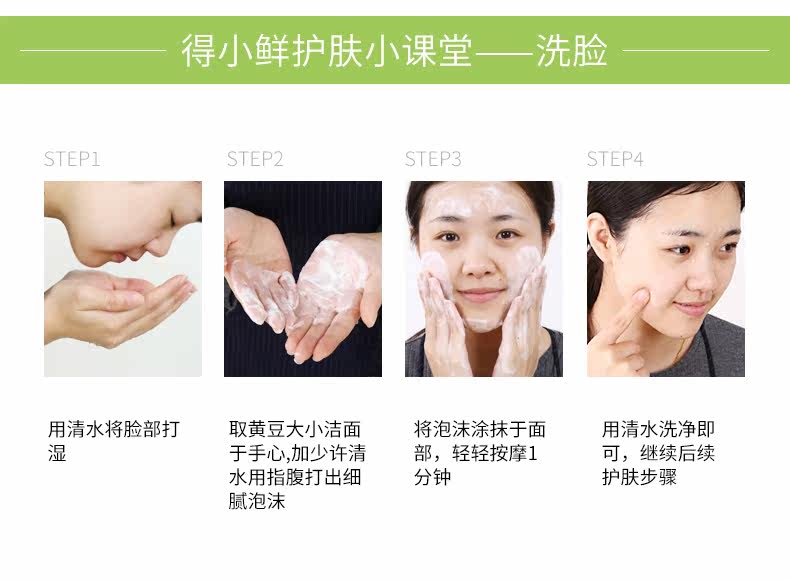 得小鲜护肤小课堂——洗脸

STEP1

用清水将脸部打湿

STEP2

取黄豆大小洁面于手心,加少许清水用指腹打出细腻泡沫

STEP3

将泡沫涂抹于面部，轻轻按摩1分钟

STEP4

用清水洗净即可，继续后续护肤步骤