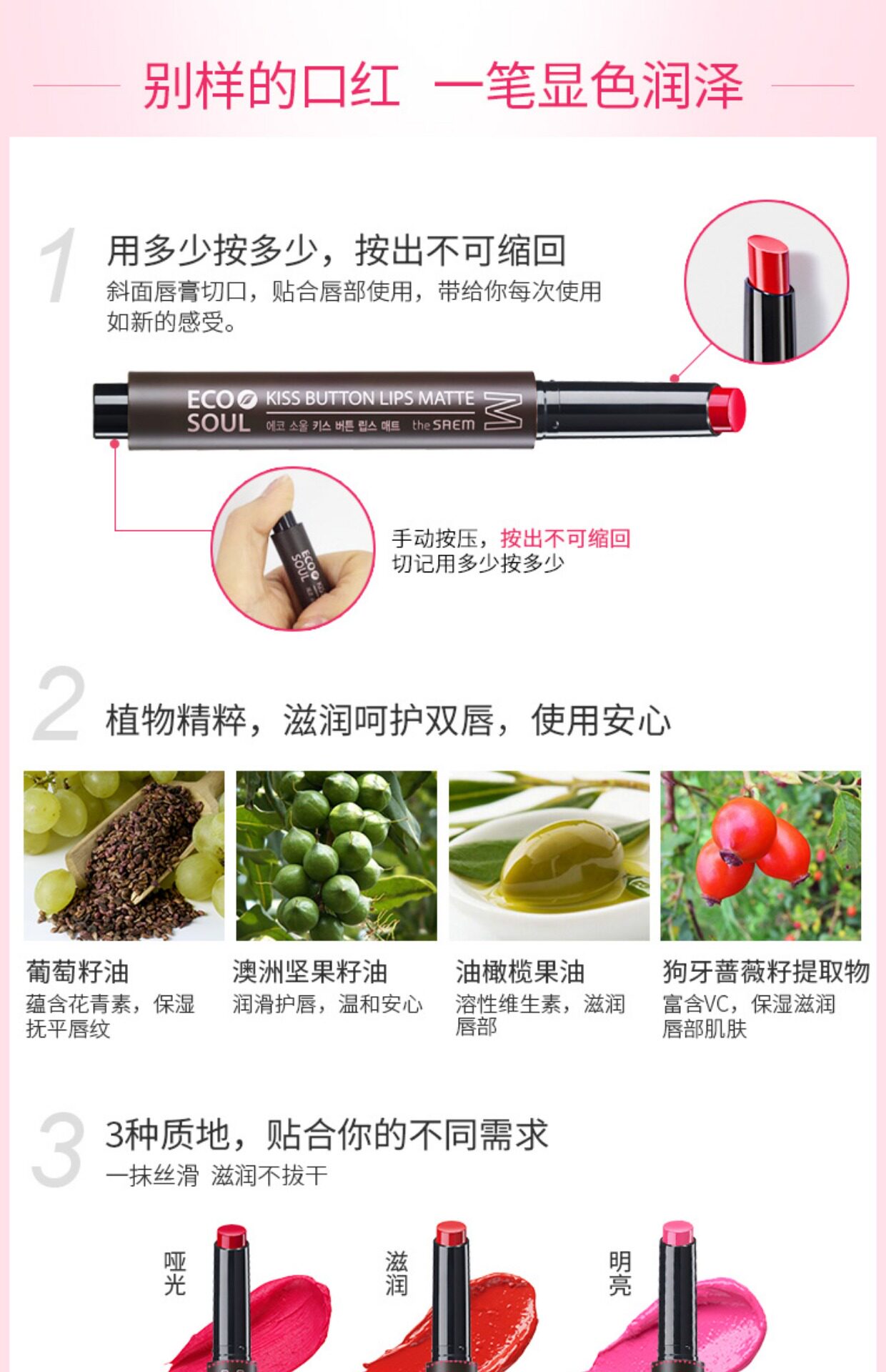 别样的口红 一笔显色润泽

1 用多少按多少，按出不可缩回
斜面唇膏切口，贴合唇部使用，带给你每次使用如新的感受。

ECO SOUL KISS BUTTON LIPS MATTE 에코 소울 키스 버튼 립스 매트 the SAEM M

ECO SOUL

手动按压，按出不可缩回
切记用多少按多少

2 植物精粹，滋润呵护双唇，使用安心

葡萄籽油
蕴含花青素，保湿抚平唇纹

澳洲坚果籽油
润滑护唇，温和安心

油橄榄果油
溶性维生素，滋润唇部

狗牙蔷薇籽提取物
富含VC，保湿滋润唇部肌肤

3 3种质地，贴合你的不同需求
一抹丝滑 滋润不拔干

哑光

滋润

明亮