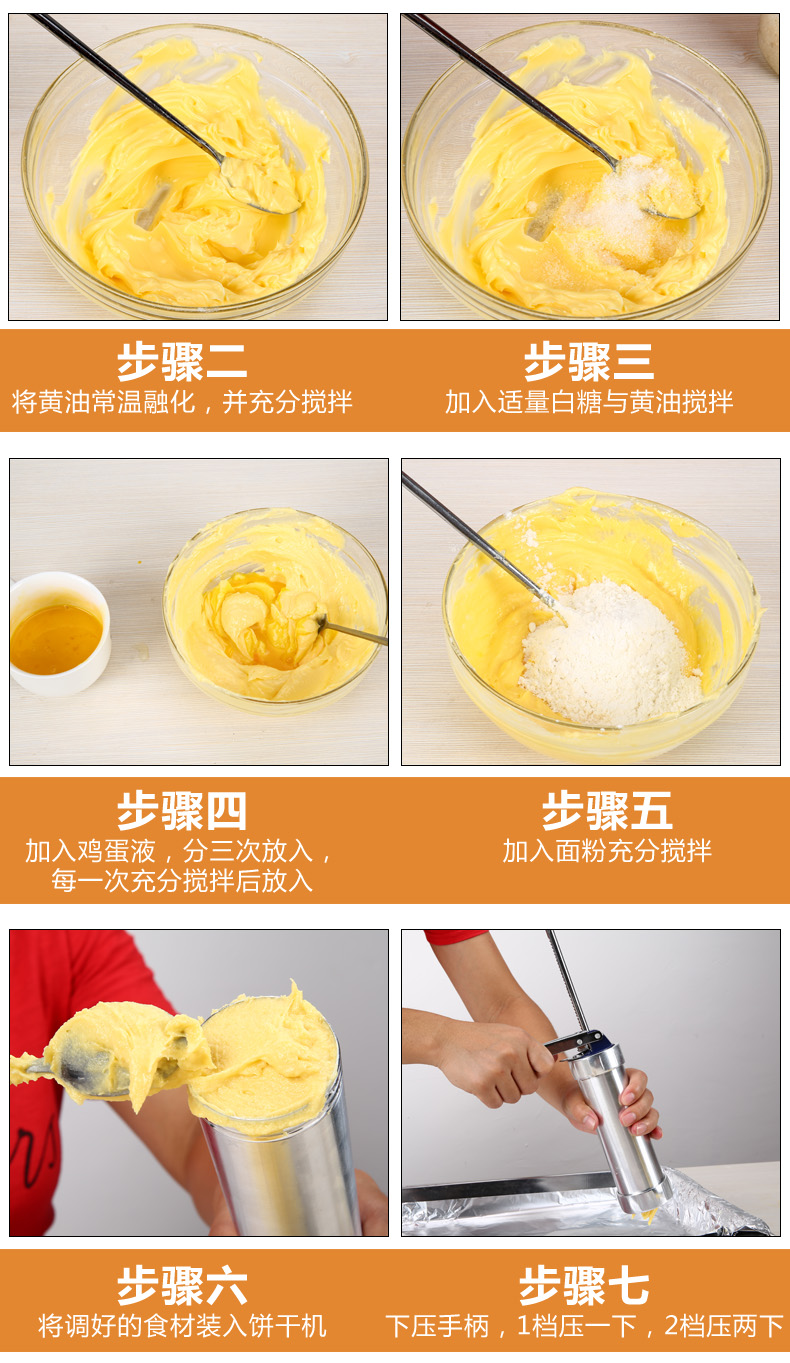 步骤二
将黄油常温融化，并充分搅拌

步骤三
加入适量白糖与黄油搅拌

步骤四
加入鸡蛋液，分三次放入，每一次充分搅拌后放入

步骤五
加入面粉充分搅拌

步骤六
将调好的食材装入饼干机

步骤七
下压手柄，1档压一下，2档压两下