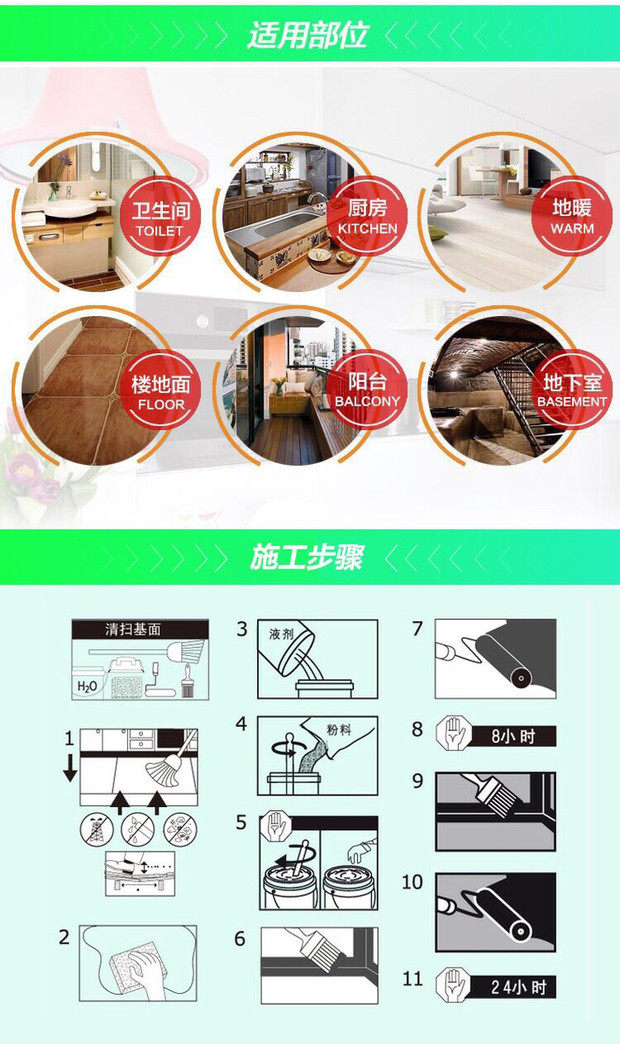 适用部位

卫生间
TOILET

厨房
KITCHEN

地暖
WARM

楼地面
FLOOR

阳台
BALCONY

地下室
BASEMENT

施工步骤

清扫基面
$H_2O$

1

2

3
液剂

4
粉料

5

6

7

8
8小时

9

10

11
24小时