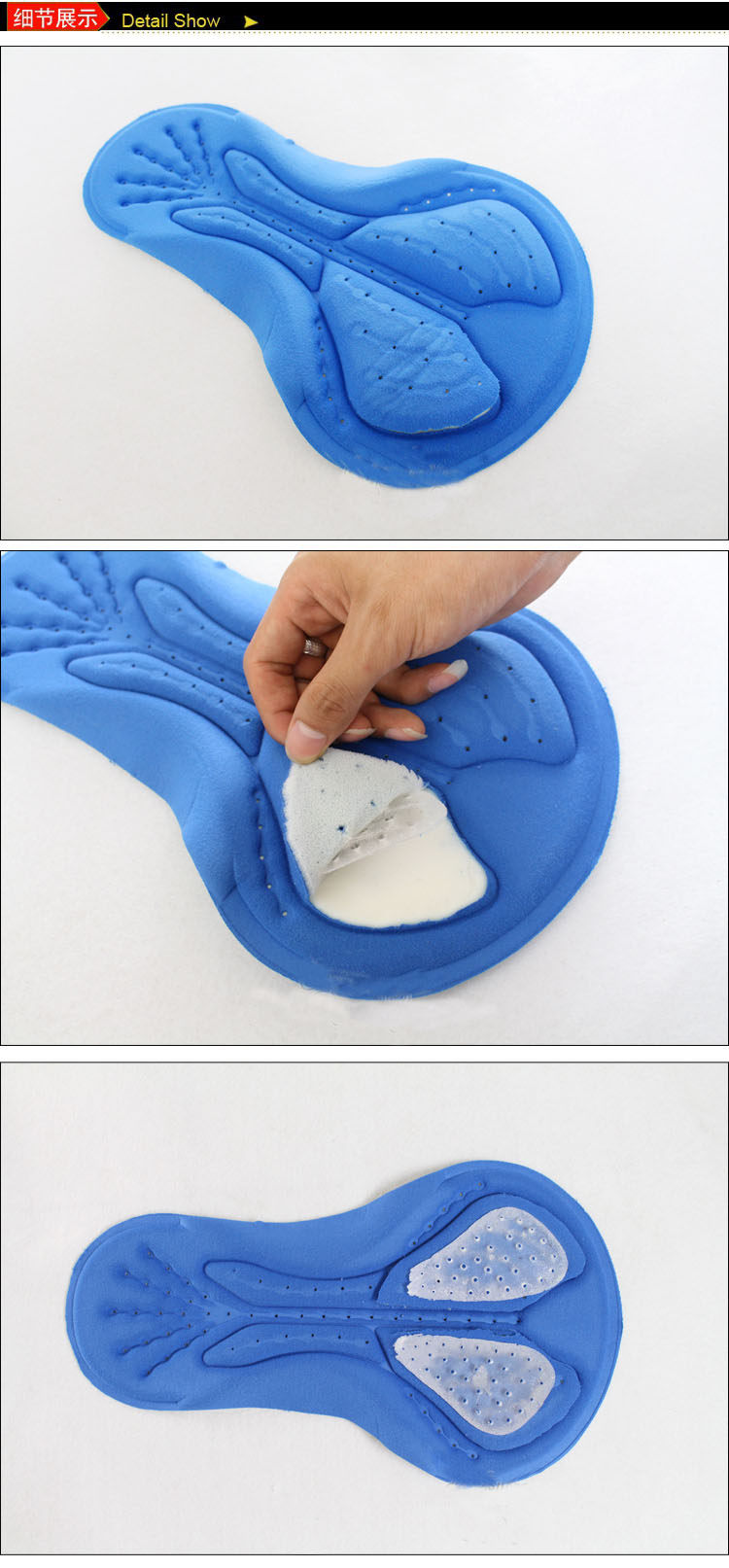 细节展示 Detail Show