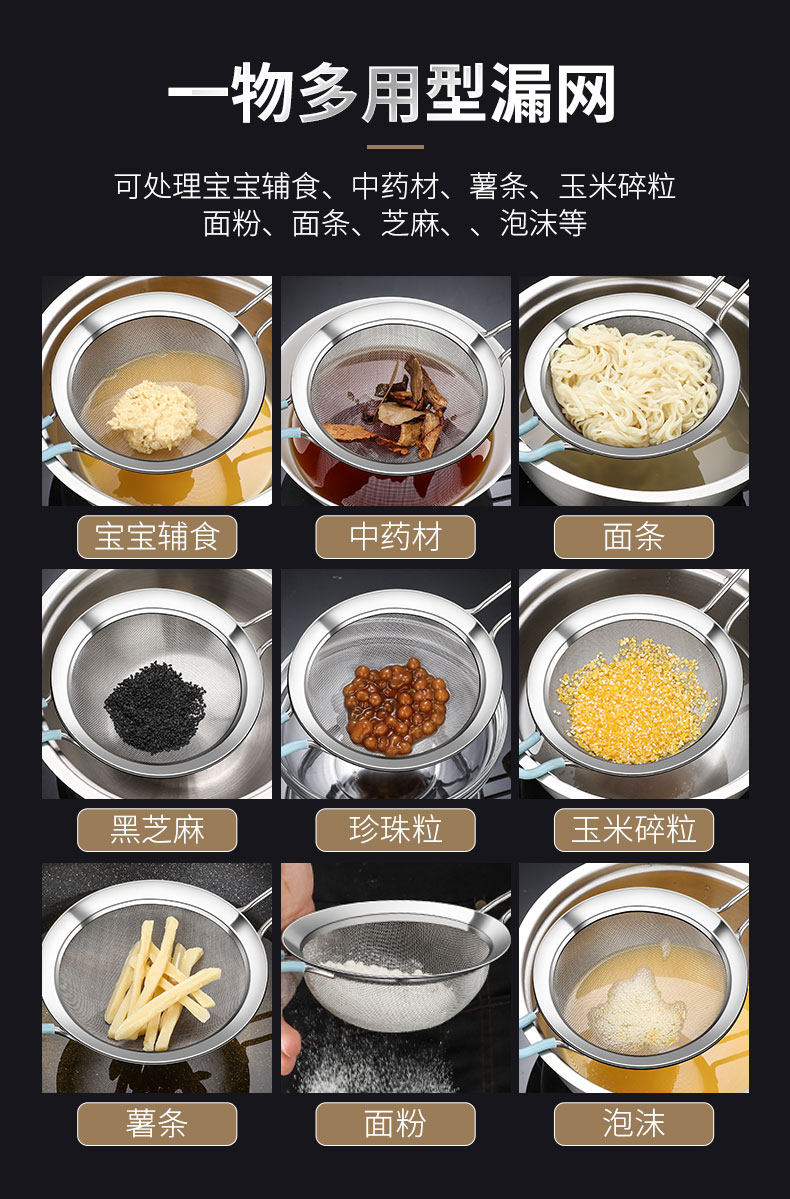 一物多用型漏网

可处理宝宝辅食、中药材、薯条、玉米碎粒
面粉、面条、芝麻、、泡沫等

宝宝辅食

中药材

面条

黑芝麻

珍珠粒

玉米碎粒

薯条

面粉

泡沫