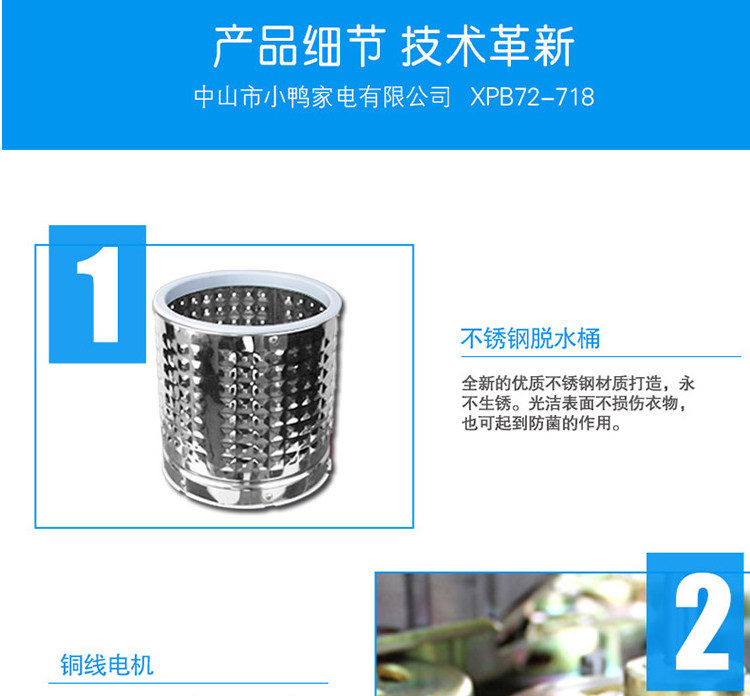 产品细节 技术革新

中山市小鸭家电有限公司 XPB72-718

1

不锈钢脱水桶

全新的优质不锈钢材质打造，永不生锈。光洁表面不损伤衣物，也可起到防菌的作用。

2

铜线电机