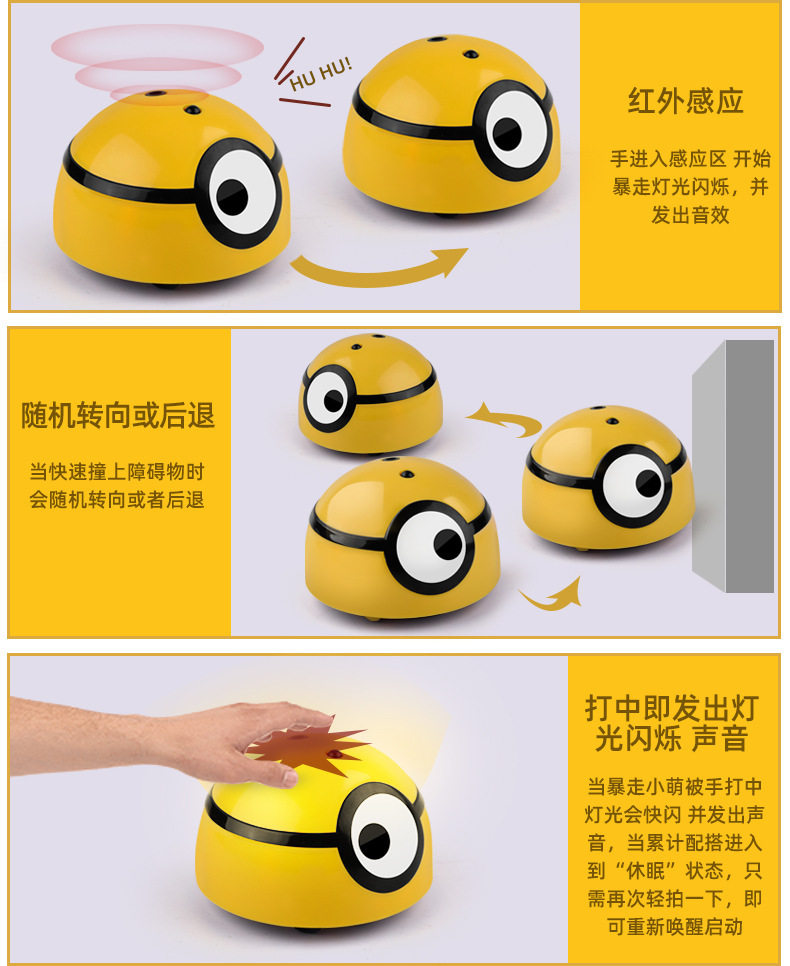 HU HU!

红外感应

手进入感应区 开始暴走灯光闪烁，并发出音效

随机转向或后退

当快速撞上障碍物时会随机转向或者后退

打中即发出灯光闪烁 声音

当暴走小萌被手打中灯光会快闪 并发出声音，当累计配搭进入到“休眠”状态，只需再次轻拍一下，即可重新唤醒启动