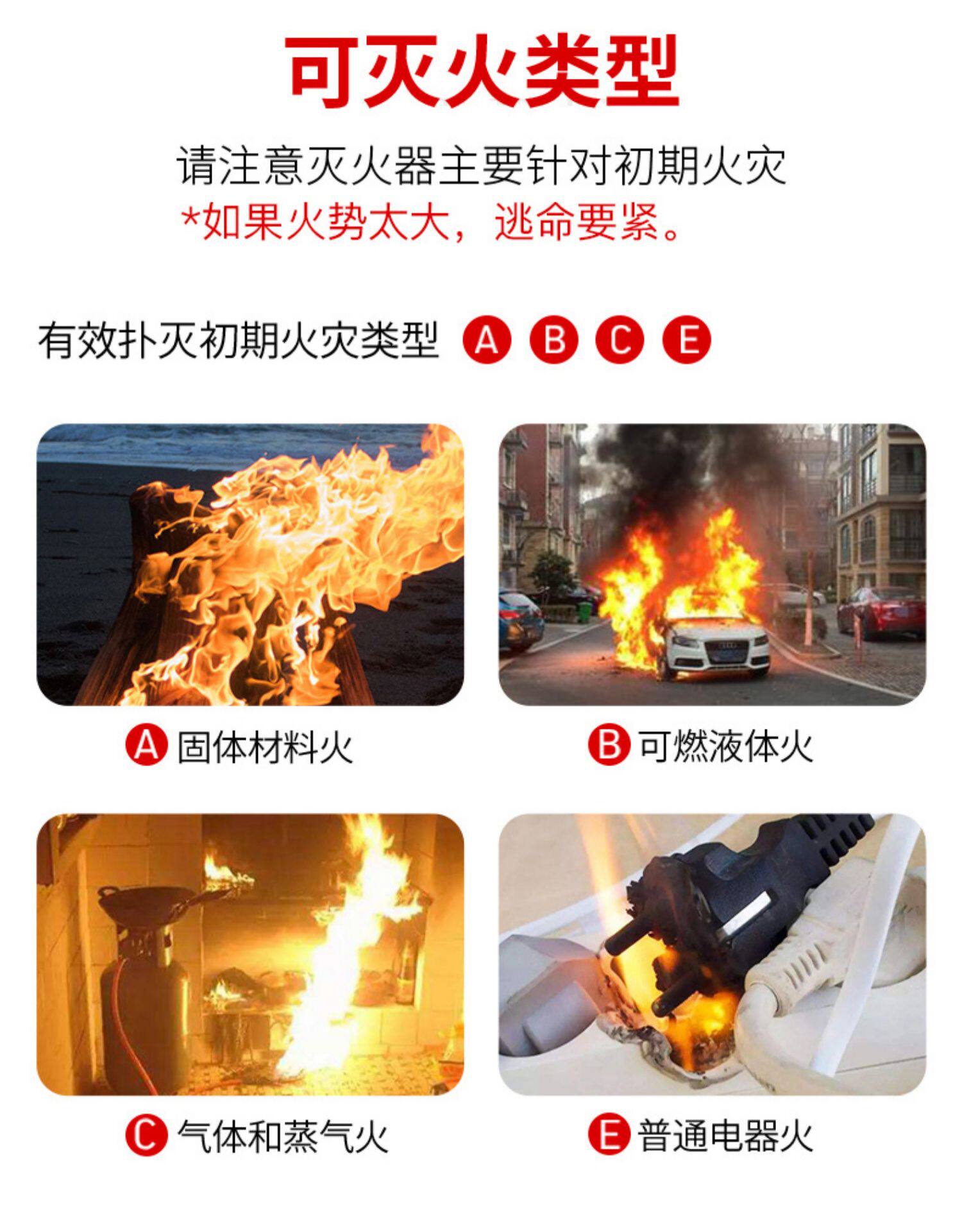 可灭火类型

请注意灭火器主要针对初期火灾
*如果火势太大，逃命要紧。

有效扑灭初期火灾类型 A B C E

A 固体材料火

B 可燃液体火

C 气体和蒸气火

E 普通电器火