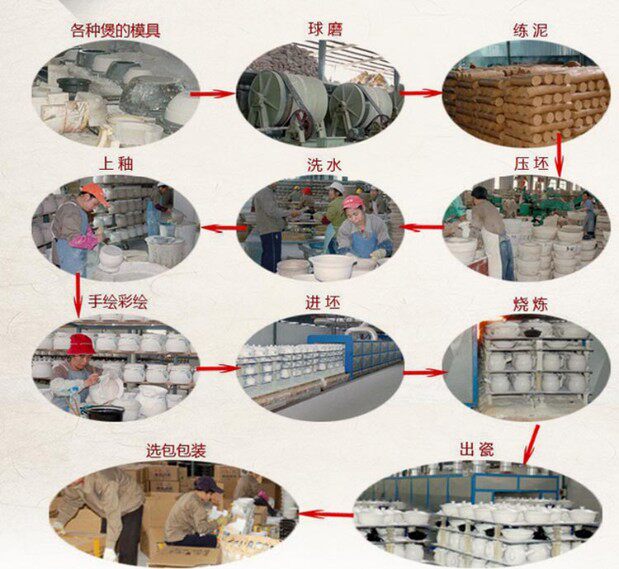 各种煲的模具

球磨

练泥

上釉

洗水

压坯

手绘彩绘

进坯

烧炼

选包包装

出瓷