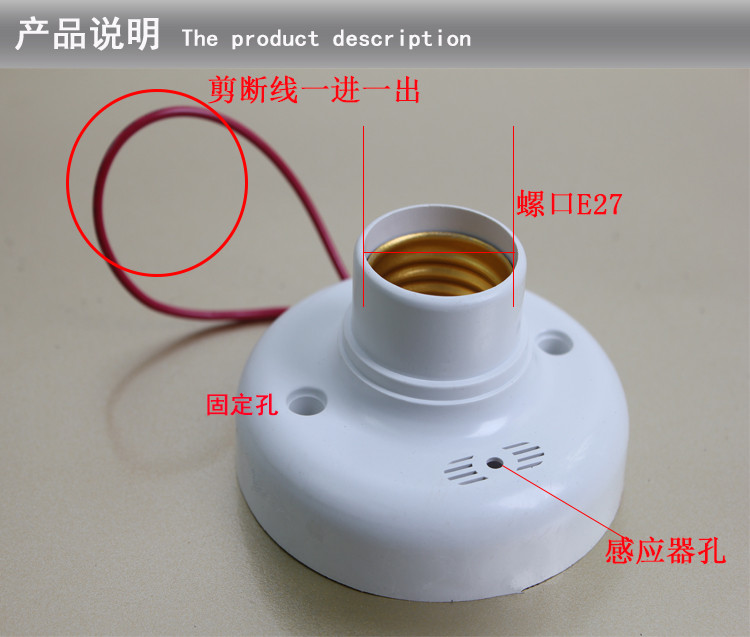 产品说明 The product description

剪断线一进一出

螺口E27

固定孔

感应器孔