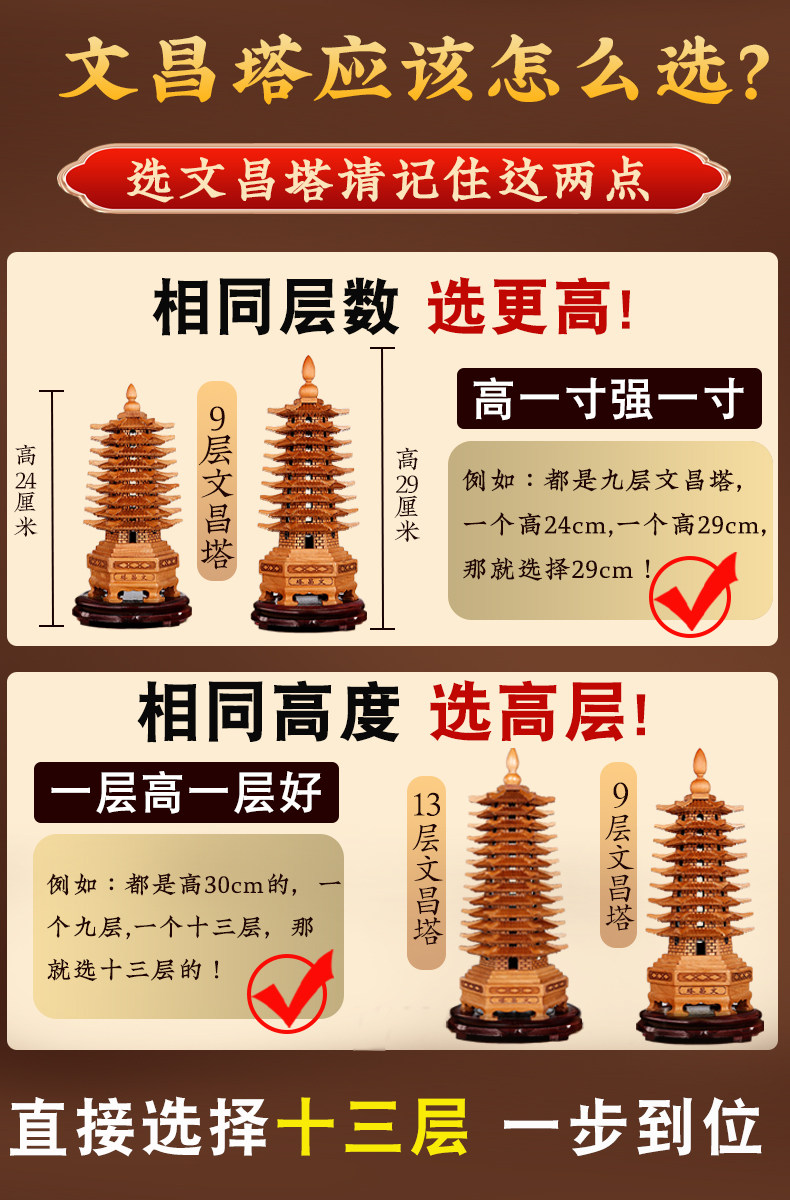 文昌塔应该怎么选?

选文昌塔请记住这两点

相同层数 选更高!

高24厘米

9层文昌塔

高29厘米

高一寸强一寸

例如：都是九层文昌塔，一个高24cm,一个高29cm，那就选择29cm！

相同高度 选高层!

一层高一层好

例如：都是高30cm的，一个九层,一个十三层，那就选十三层的！

13层文昌塔

9层文昌塔

直接选择十三层 一步到位