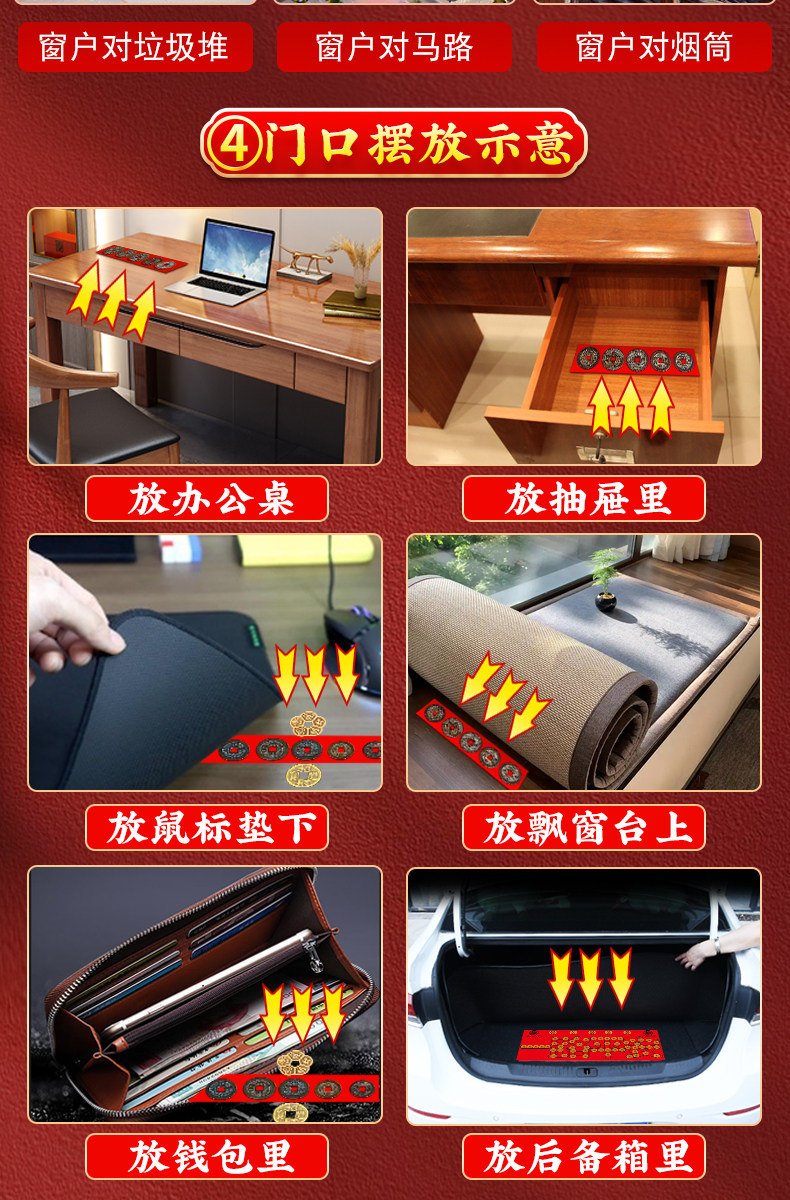 窗户对垃圾堆

窗户对马路

窗户对烟筒

④门口摆放示意

放办公桌

放抽屉里

放鼠标垫下

放飘窗台上

放钱包里

放后备箱里