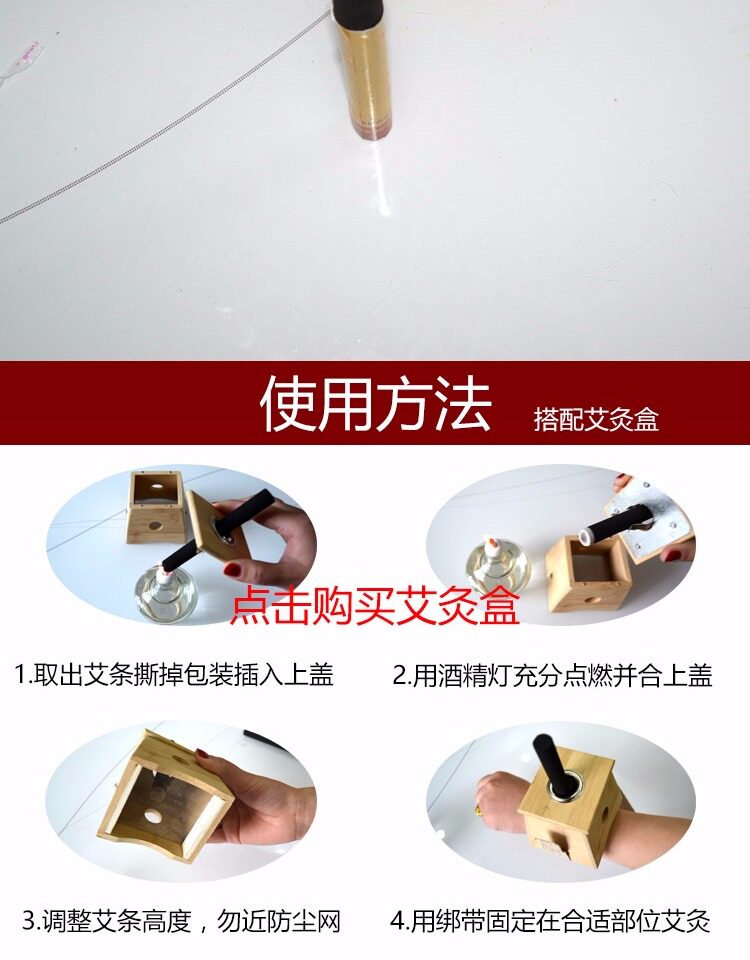 使用方法 搭配艾灸盒

点击购买艾灸盒

1.取出艾条撕掉包装插入上盖

2.用酒精灯充分点燃并合上盖

3.调整艾条高度，勿近防尘网

4.用绑带固定在合适部位艾灸