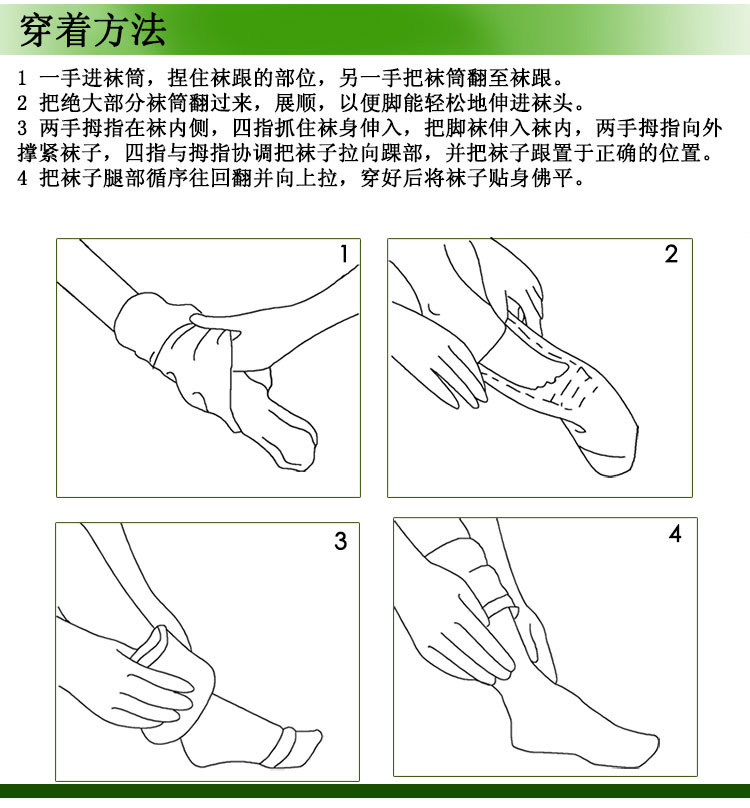 穿着方法

1 一手进袜筒，捏住袜跟的部位，另一手把袜筒翻至袜跟。
2 把绝大部分袜筒翻过来，展顺，以便脚能轻松地伸进袜头。
3 两手拇指在袜内侧，四指抓住袜身伸入，把脚袜伸入袜内，两手拇指向外撑紧袜子，四指与拇指协调把袜子拉向踝部，并把袜子跟置于正确的位置。
4 把袜子腿部循序往回翻并向上拉，穿好后将袜子贴身佛平。

1

2

3

4