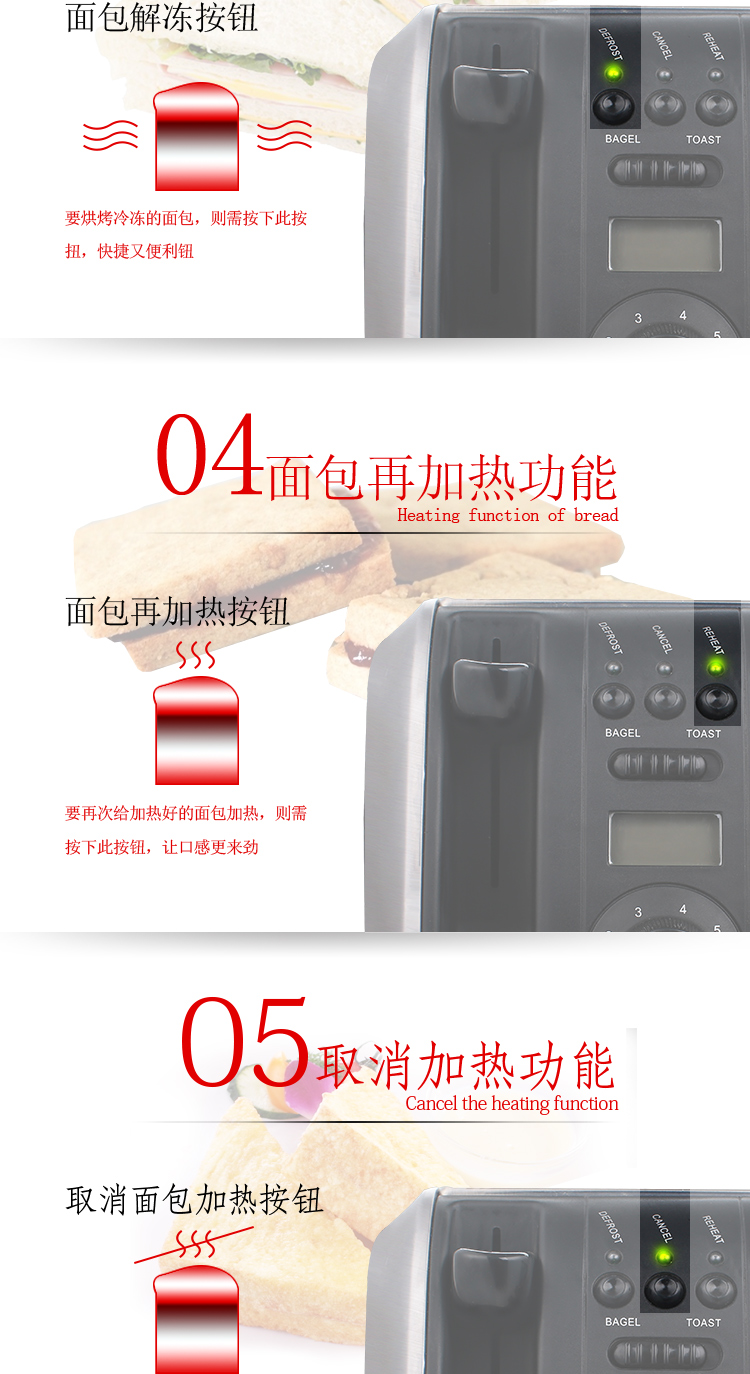 面包解冻按钮

要烘烤冷冻的面包，则需按下此按扭，快捷又便利钮

DEFROST CANCEL REHEAT
BAGEL TOAST
3 4 5

04面包再加热功能
Heating function of bread

面包再加热按钮

要再次给加热好的面包加热，则需按下此按钮，让口感更来劲

DEFROST CANCEL REHEAT
BAGEL TOAST
3 4 5

05取消加热功能
Cancel the heating function

取消面包加热按钮

DEFROST CANCEL REHEAT
BAGEL TOAST