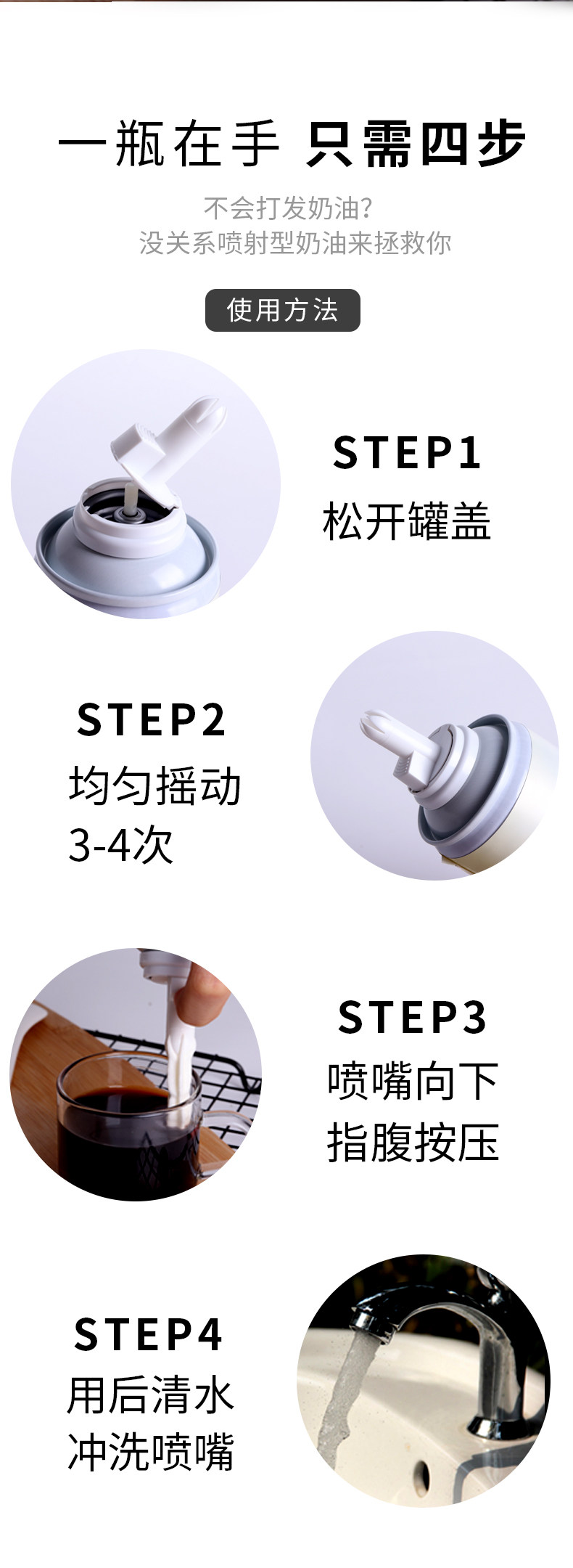 一瓶在手 只需四步

不会打发奶油?
没关系喷射型奶油来拯救你

使用方法

STEP1
松开罐盖

STEP2
均匀摇动
3-4次

STEP3
喷嘴向下
指腹按压

STEP4
用后清水
冲洗喷嘴