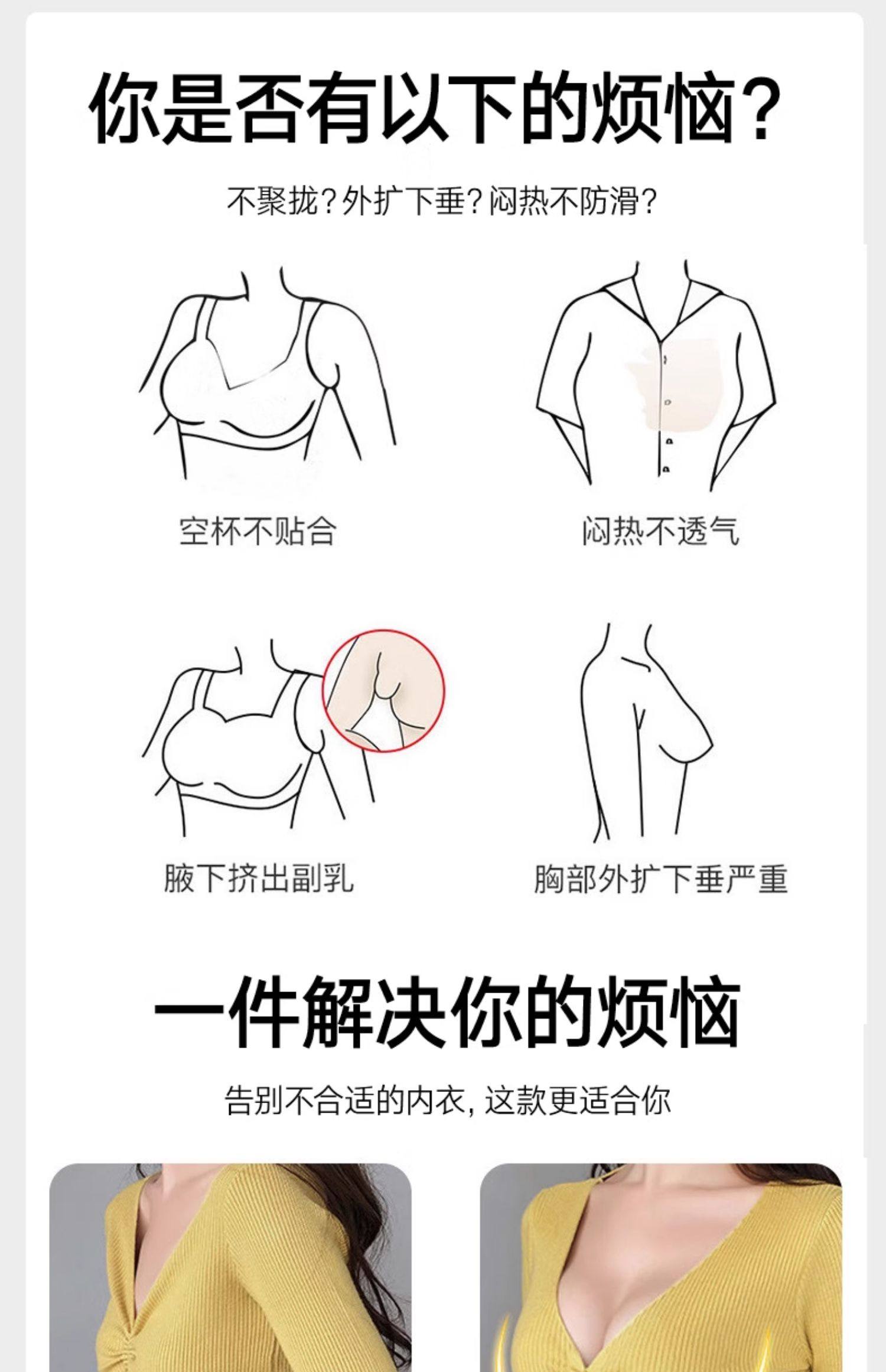 你是否有以下的烦恼?

不聚拢?外扩下垂?闷热不防滑?

空杯不贴合

闷热不透气

腋下挤出副乳

胸部外扩下垂严重

一件解决你的烦恼

告别不合适的内衣, 这款更适合你