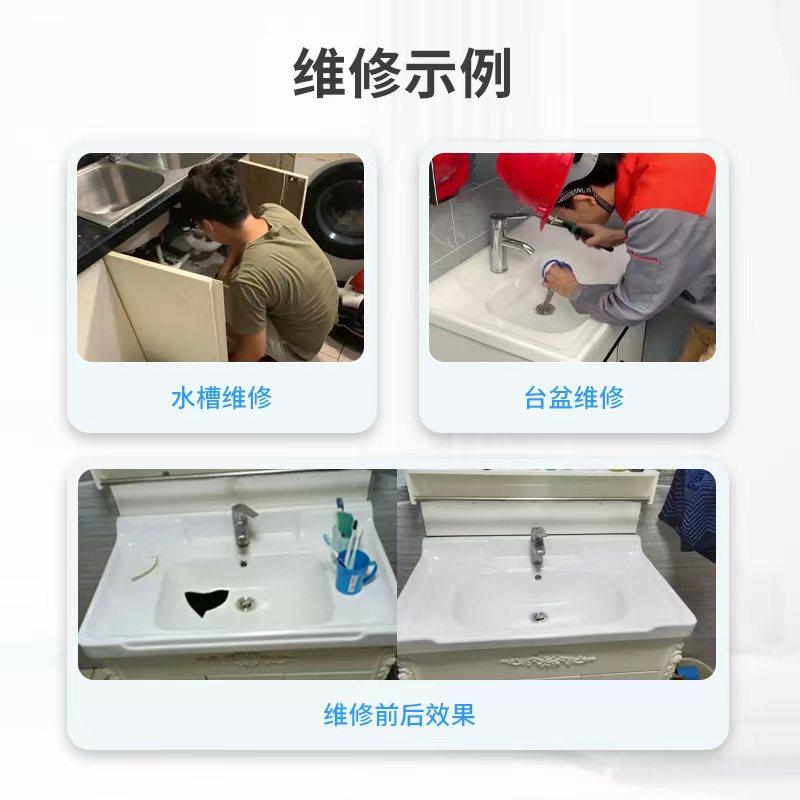 维修示例

水槽维修

台盆维修

维修前后效果