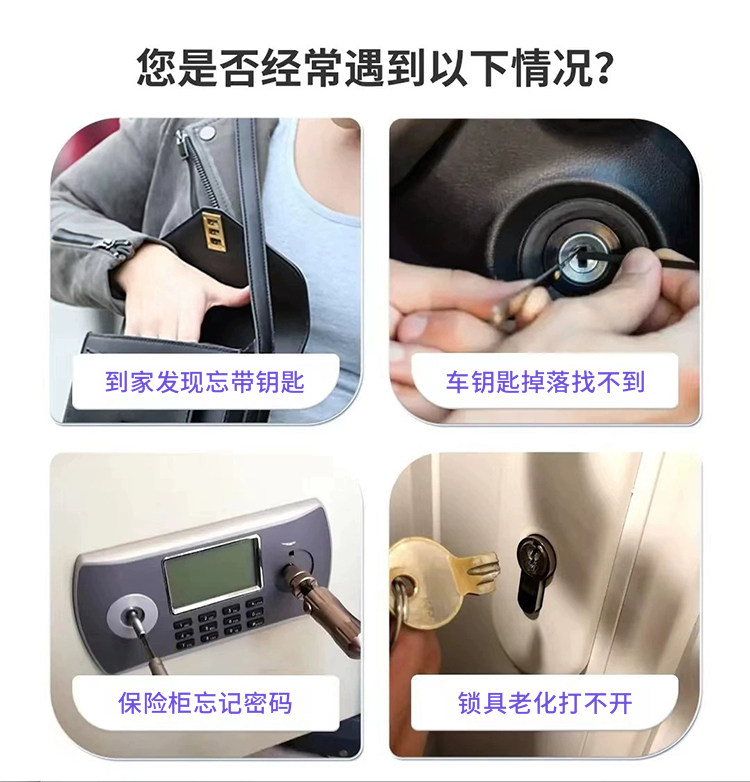 您是否经常遇到以下情况?

到家发现忘带钥匙

车钥匙掉落找不到

保险柜忘记密码

锁具老化打不开