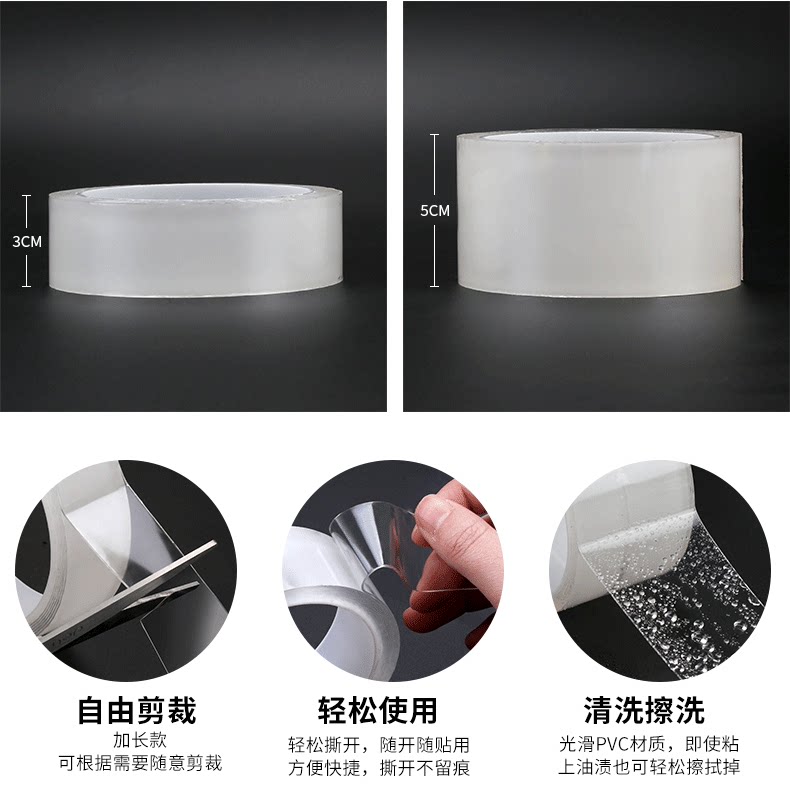 3CM

5CM

自由剪裁
加长款
可根据需要随意剪裁

轻松使用
轻松撕开，随开随贴用
方便快捷，撕开不留痕

清洗擦洗
光滑PVC材质，即使粘
上油渍也可轻松擦拭掉