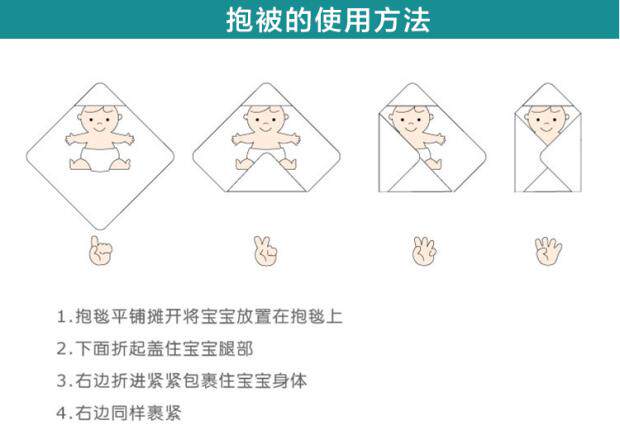 抱被的使用方法

1.抱毯平铺摊开将宝宝放置在抱毯上

2.下面折起盖住宝宝腿部

3.右边折进紧紧包裹住宝宝身体

4.右边同样裹紧