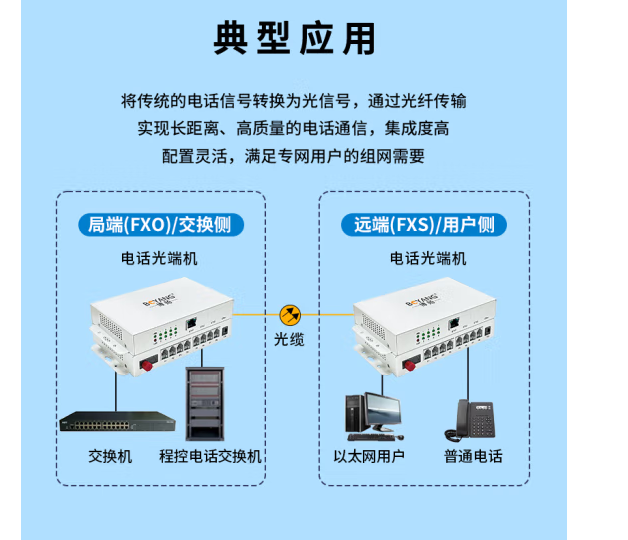 典型应用

将传统的电话信号转换为光信号，通过光纤传输
实现长距离、高质量的电话通信，集成度高
配置灵活，满足专网用户的组网需要

局端(FXO)/交换侧

电话光端机

BOYANG
博扬

交换机

程控电话交换机

光缆

远端(FXS)/用户侧

电话光端机

BOYANG
博扬

以太网用户

普通电话