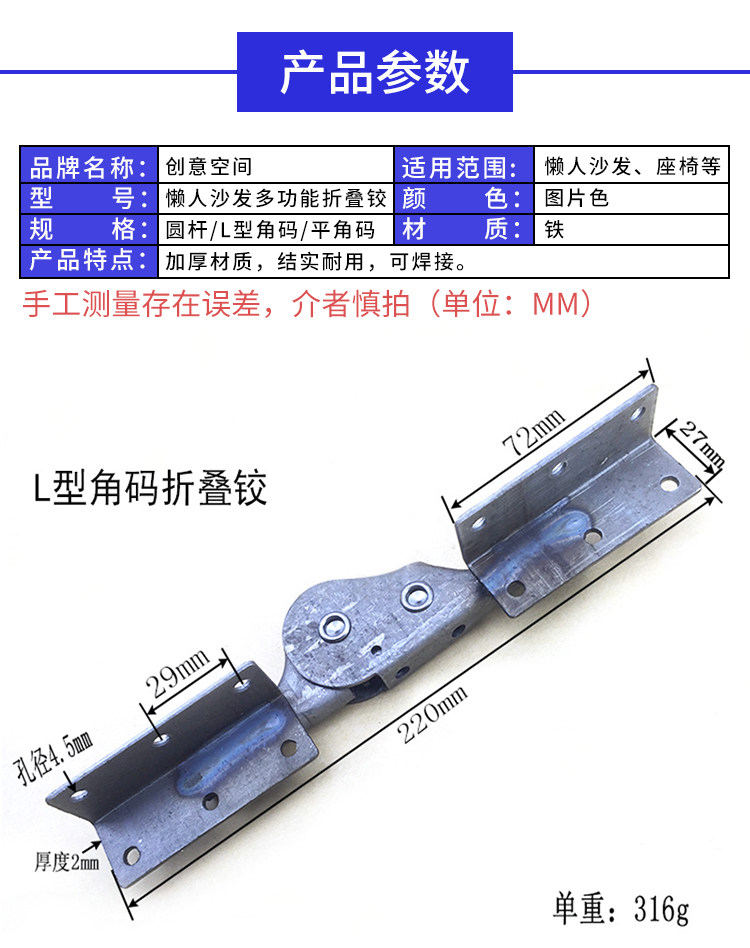 产品参数

| 品牌名称: | 创意空间 | 适用范围: | 懒人沙发、座椅等 |
|---|---|---|---|
| 型 号: | 懒人沙发多功能折叠铰 | 颜 色: | 图片色 |
| 规 格: | 圆杆/L型角码/平角码 | 材 质: | 铁 |
| 产品特点: | 加厚材质，结实耐用，可焊接。 | | |

手工测量存在误差，介者慎拍（单位：MM）

L型角码折叠铰

72mm

27mm

29mm

220mm

孔径4.5mm

厚度2mm

单重：316g