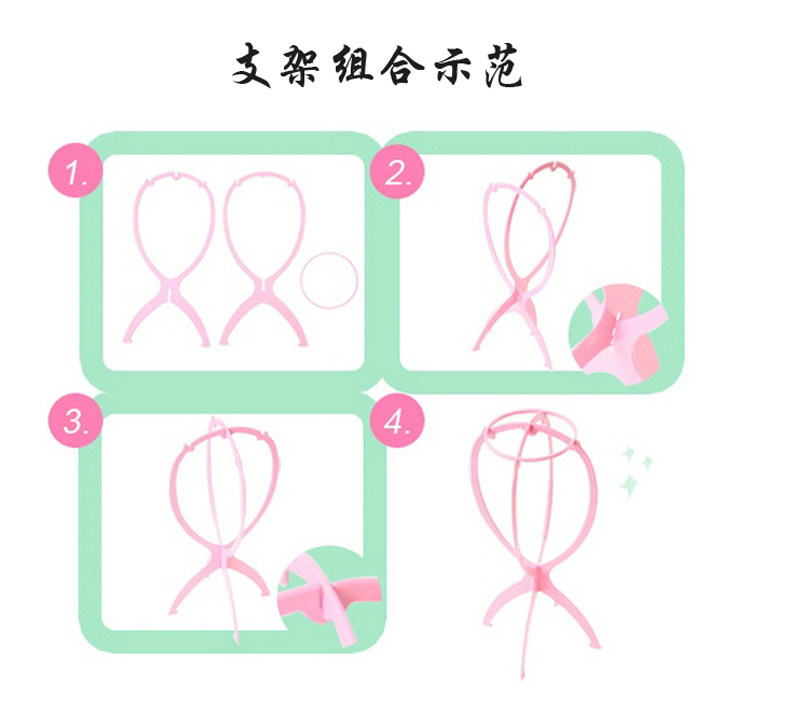 支架组合示范

1.

2.

3.

4.