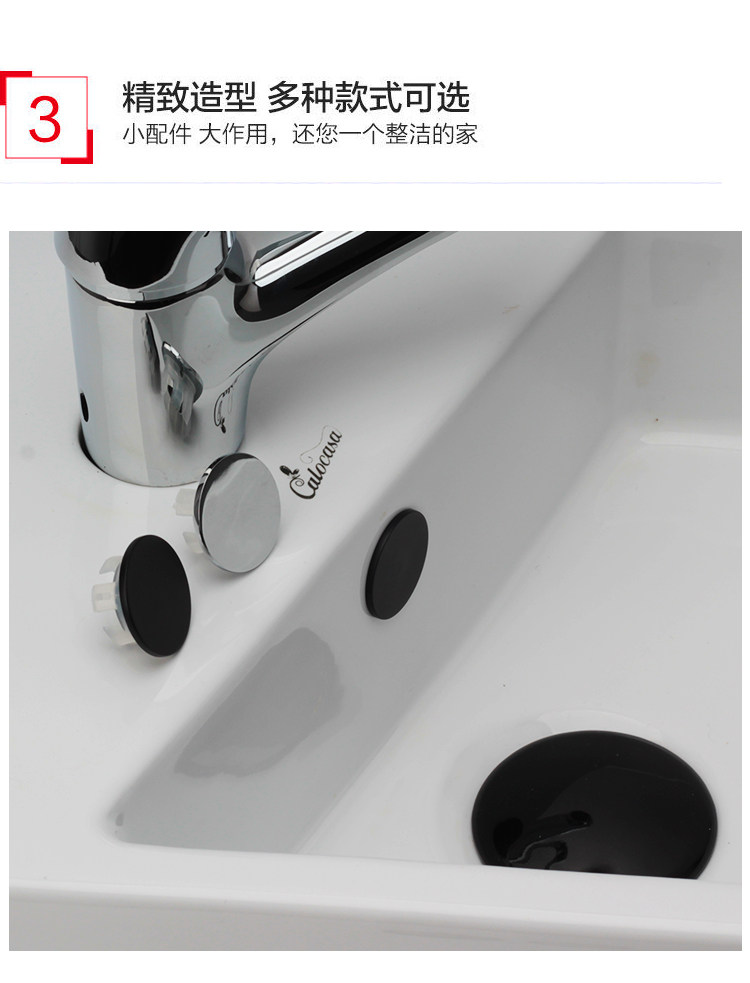 3

精致造型 多种款式可选

小配件 大作用，还您一个整洁的家

Calocasa