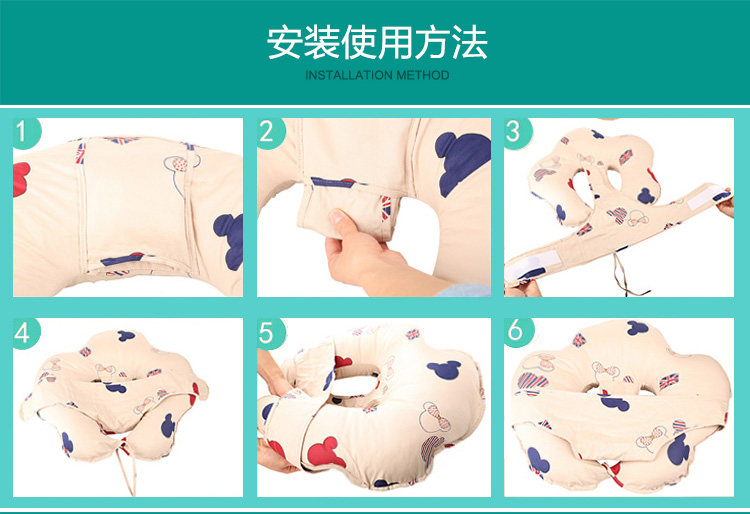 安装使用方法
INSTALLATION METHOD

1

2

3

4

5

6