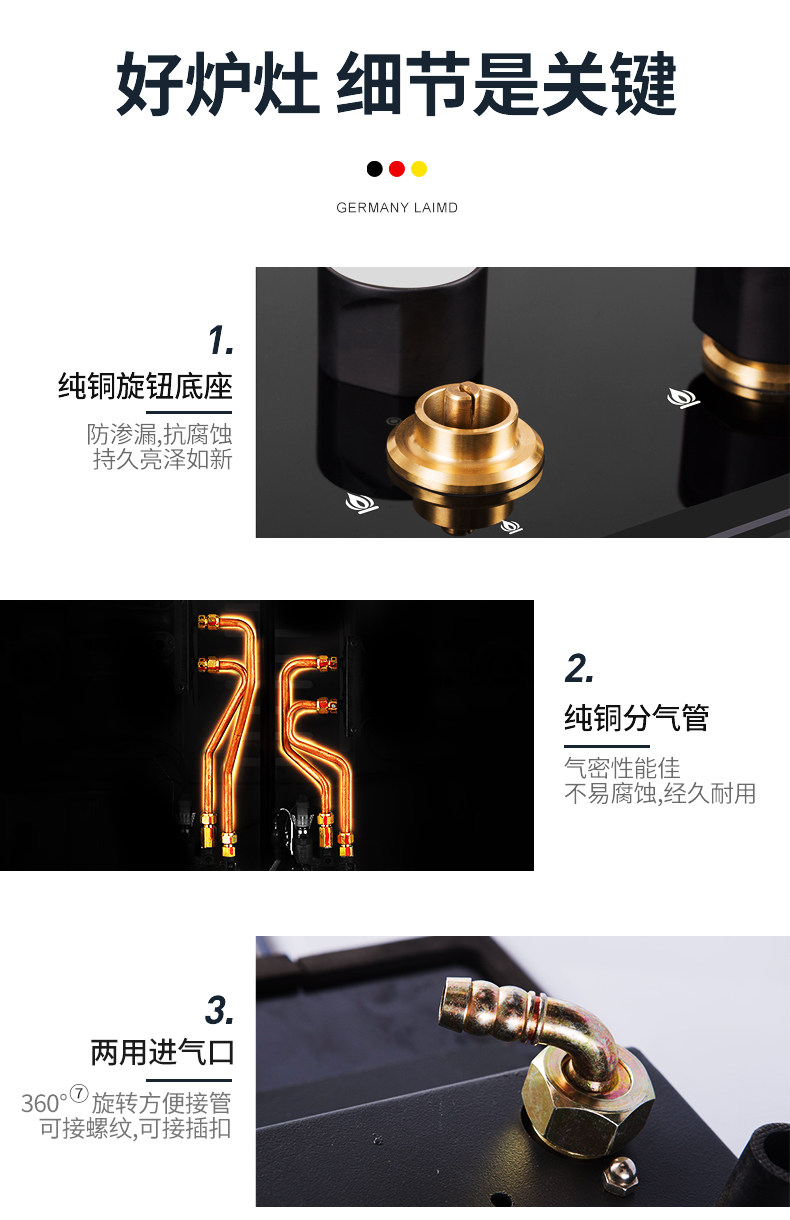 好炉灶 细节是关键

GERMANY LAIMD

1.
纯铜旋钮底座
防渗漏,抗腐蚀
持久亮泽如新

2.
纯铜分气管
气密性能佳
不易腐蚀,经久耐用

3.
两用进气口
360°⑦旋转方便接管
可接螺纹,可接插扣