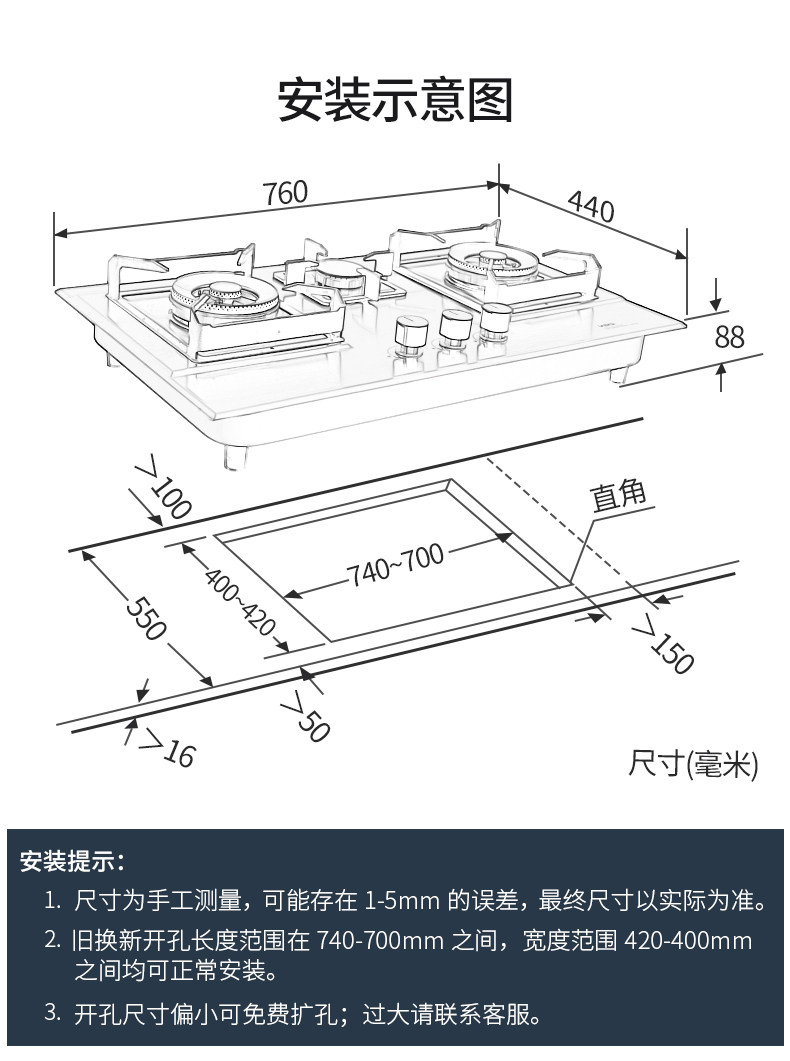 安装示意图

760
440
88
>100
直角
740~700
400~420
550
>150
>50
>16
尺寸(毫米)

安装提示：

1. 尺寸为手工测量，可能存在 1-5mm 的误差，最终尺寸以实际为准。

2. 旧换新开孔长度范围在 740-700mm 之间，宽度范围 420-400mm 之间均可正常安装。

3. 开孔尺寸偏小可免费扩孔；过大请联系客服。