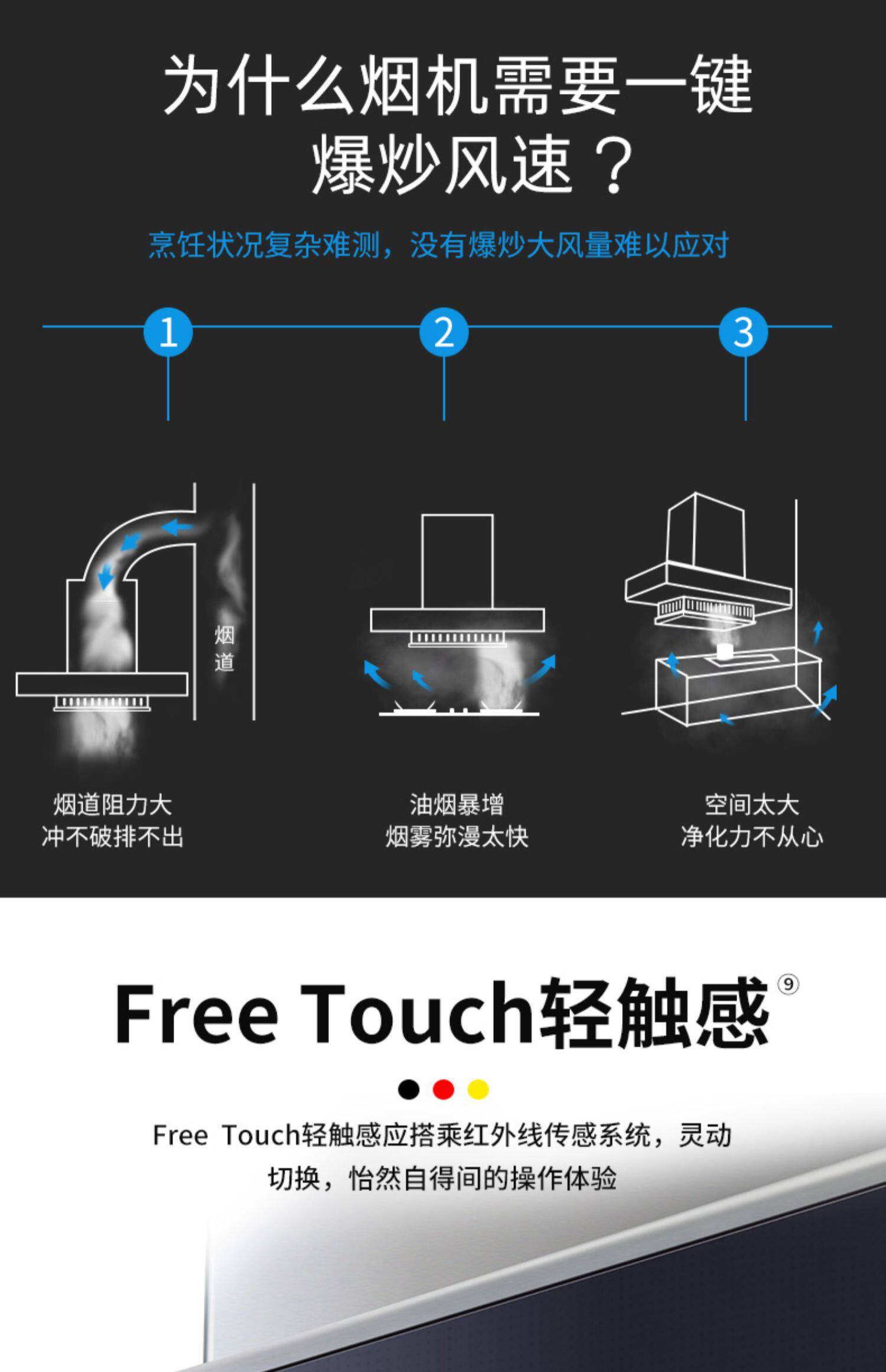 为什么烟机需要一键爆炒风速？

烹饪状况复杂难测，没有爆炒大风量难以应对

1

2

3

烟道

烟道阻力大
冲不破排不出

油烟暴增
烟雾弥漫太快

空间太大
净化力不从心

Free Touch轻触感⑨

Free Touch轻触感应搭乘红外线传感系统，灵动切换，怡然自得间的操作体验