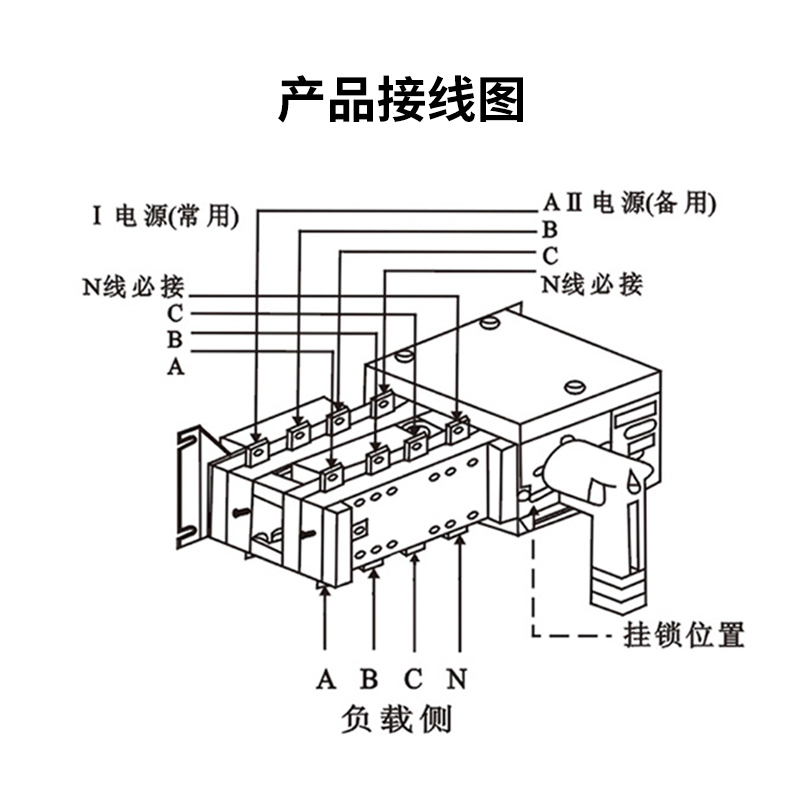 产品接线图

I 电源(常用)

N线必接
C
B
A

A II 电源(备用)
B
C
N线必接

挂锁位置

A B C N
负载侧