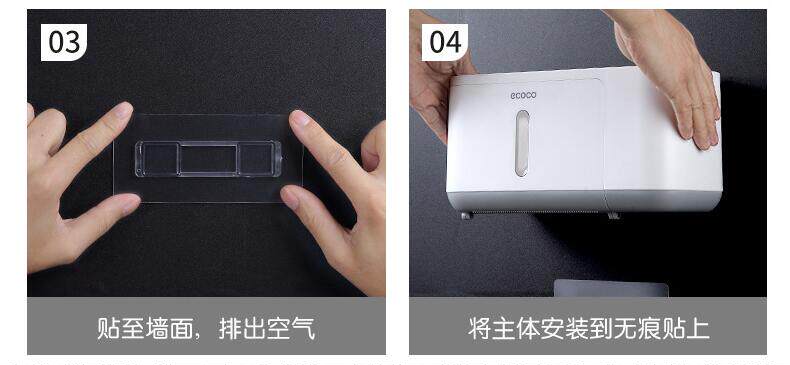 03

贴至墙面，排出空气

04

ecoco

将主体安装到无痕贴上