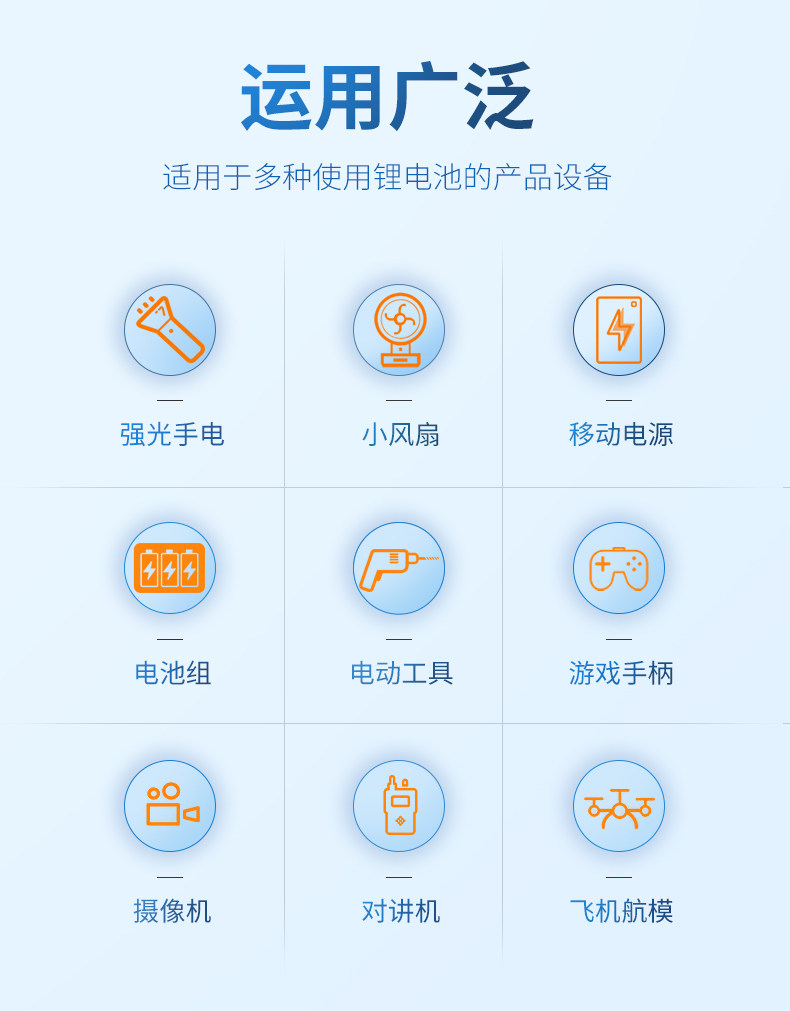 运用广泛

适用于多种使用锂电池的产品设备

—
强光手电

—
小风扇

—
移动电源

—
电池组

—
电动工具

—
游戏手柄

—
摄像机

—
对讲机

—
飞机航模