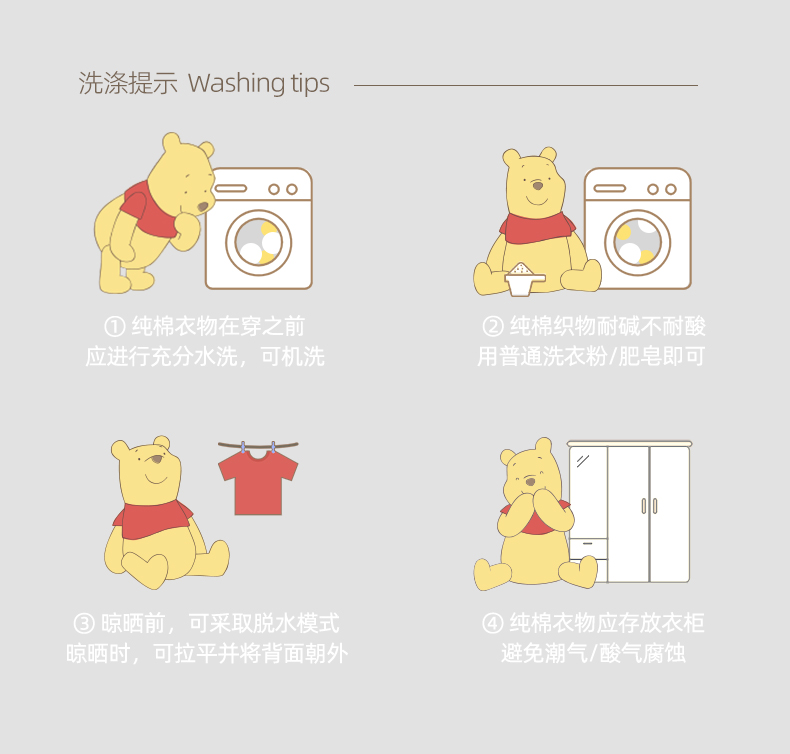 洗涤提示 Washing tips

① 纯棉衣物在穿之前
应进行充分水洗，可机洗

② 纯棉织物耐碱不耐酸
用普通洗衣粉/肥皂即可

③ 晾晒前，可采取脱水模式
晾晒时，可拉平并将背面朝外

④ 纯棉衣物应存放衣柜
避免潮气/酸气腐蚀