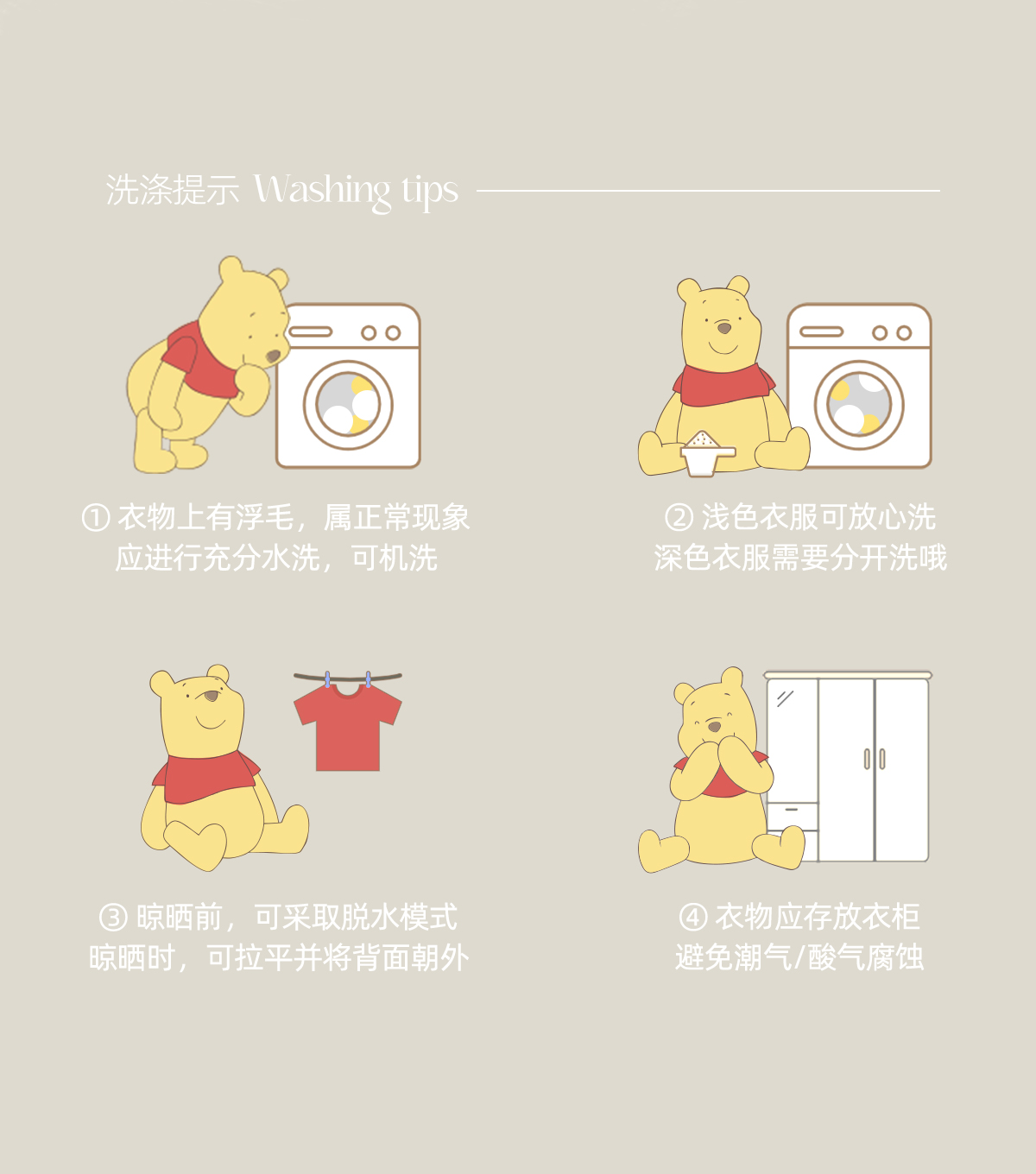 洗涤提示 Washing tips

① 衣物上有浮毛，属正常现象
应进行充分水洗，可机洗

② 浅色衣服可放心洗
深色衣服需要分开洗哦

③ 晾晒前，可采取脱水模式
晾晒时，可拉平并将背面朝外

④ 衣物应存放衣柜
避免潮气/酸气腐蚀