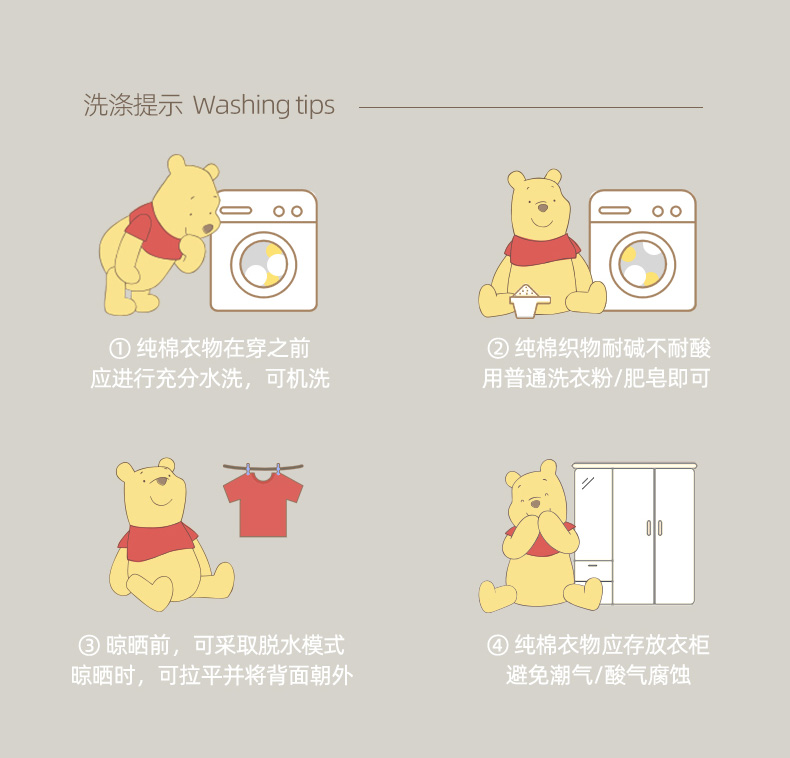 洗涤提示 Washing tips

① 纯棉衣物在穿之前
应进行充分水洗，可机洗

② 纯棉织物耐碱不耐酸
用普通洗衣粉/肥皂即可

③ 晾晒前，可采取脱水模式
晾晒时，可拉平并将背面朝外

④ 纯棉衣物应存放衣柜
避免潮气/酸气腐蚀