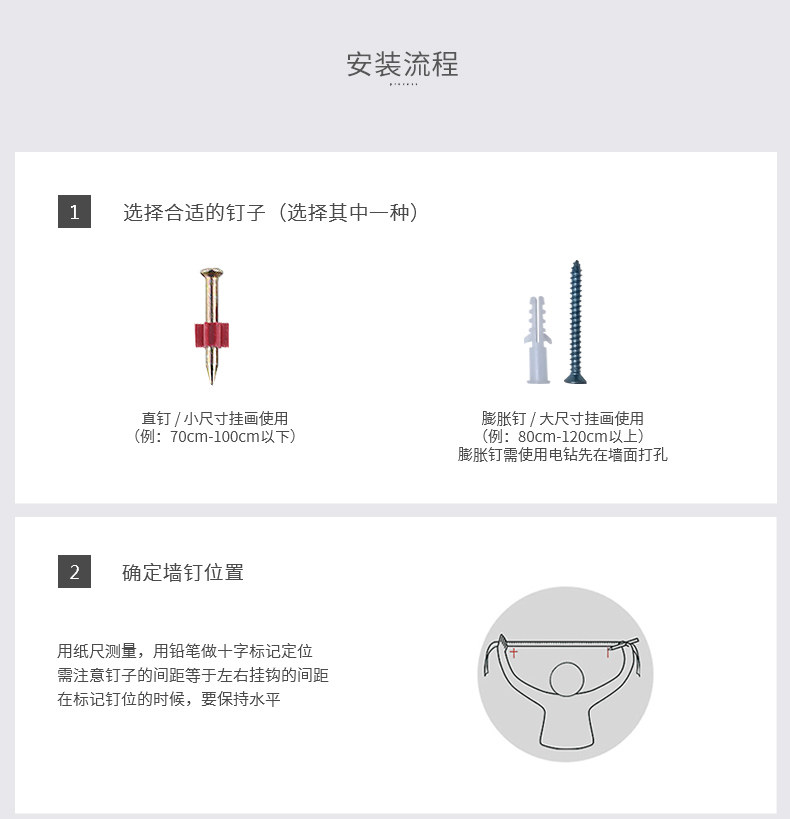 安装流程

1 选择合适的钉子（选择其中一种）

直钉 / 小尺寸挂画使用
（例：70cm-100cm以下）

膨胀钉 / 大尺寸挂画使用
（例：80cm-120cm以上）
膨胀钉需使用电钻先在墙面打孔

2 确定墙钉位置

用纸尺测量，用铅笔做十字标记定位
需注意钉子的间距等于左右挂钩的间距
在标记钉位的时候，要保持水平