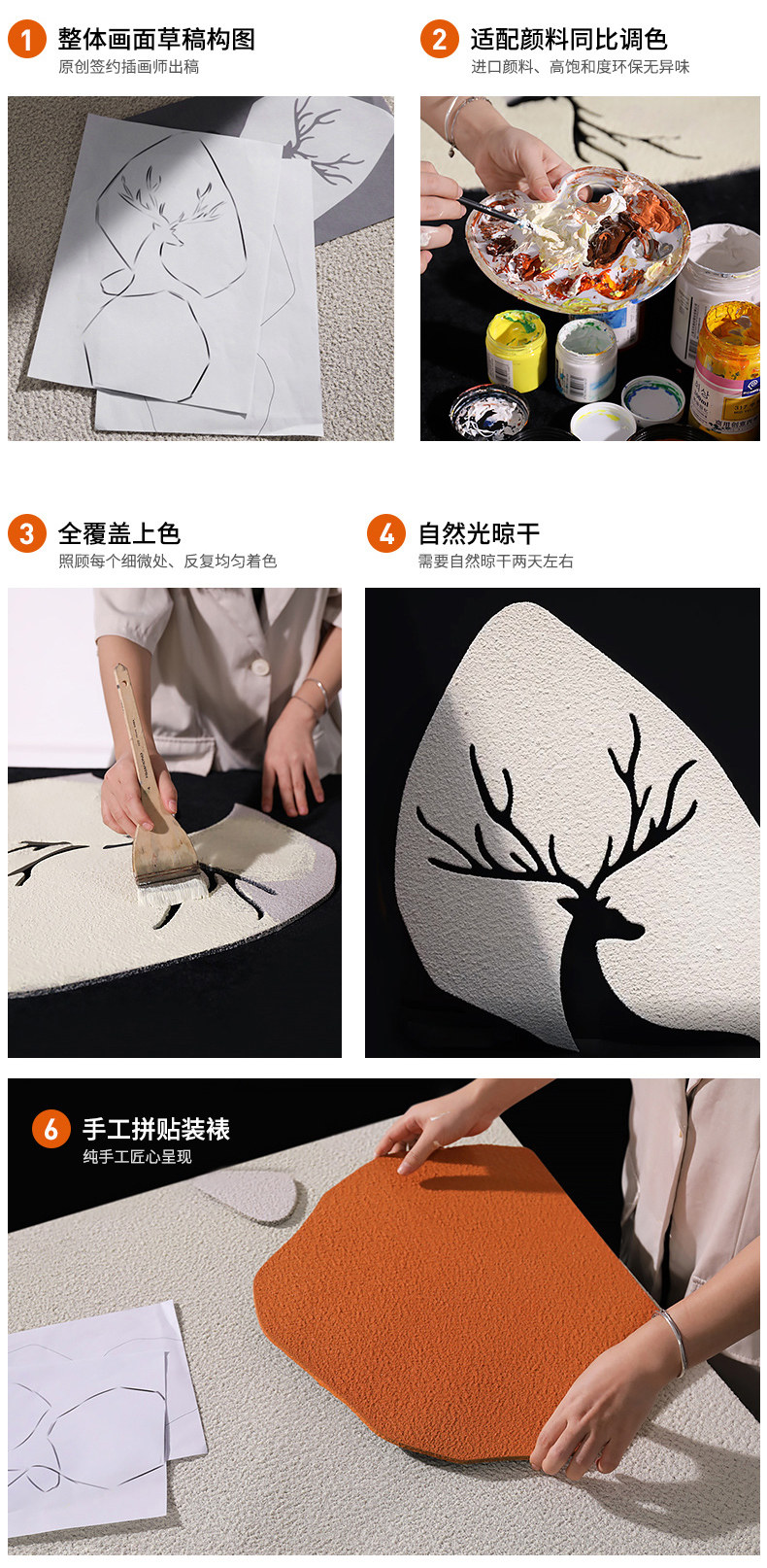 1 整体画面草稿构图
原创签约插画师出稿

2 适配颜料同比调色
进口颜料、高饱和度环保无异味

3 全覆盖上色
照顾每个细微处、反复均匀着色

4 自然光晾干
需要自然晾干两天左右

6 手工拼贴装裱
纯手工匠心呈现