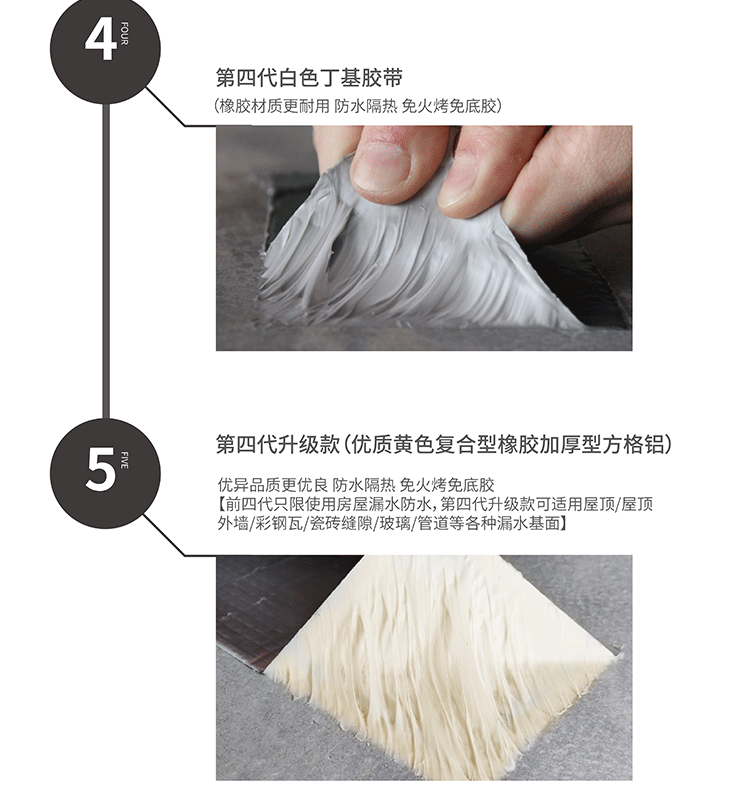 4 FOUR

第四代白色丁基胶带
（橡胶材质更耐用 防水隔热 免火烤免底胶）

5 FIVE

第四代升级款（优质黄色复合型橡胶加厚型方格铝）

优异品质更优良 防水隔热 免火烤免底胶
【前四代只限使用房屋漏水防水，第四代升级款可适用屋顶/屋顶外墙/彩钢瓦/瓷砖缝隙/玻璃/管道等各种漏水基面】