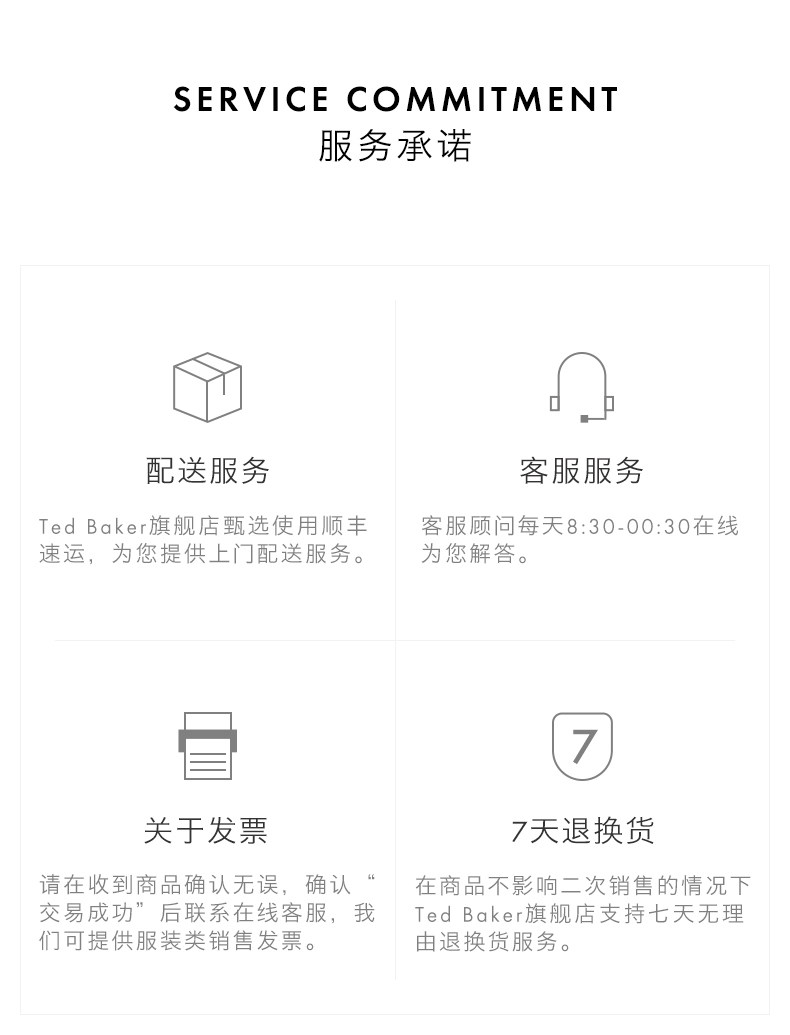 SERVICE COMMITMENT
服务承诺

配送服务

Ted Baker旗舰店甄选使用顺丰速运，为您提供上门配送服务。

客服服务

客服顾问每天8:30-00:30在线为您解答。

关于发票

请在收到商品确认无误，确认“交易成功”后联系在线客服，我们可提供服装类销售发票。

7

7天退换货

在商品不影响二次销售的情况下Ted Baker旗舰店支持七天无理由退换货服务。