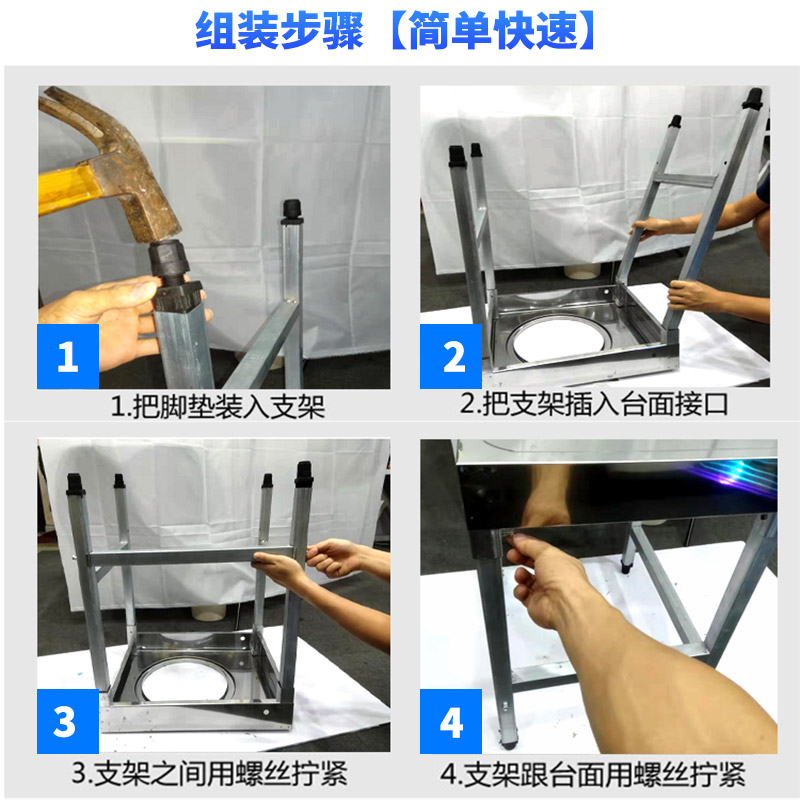 组装步骤【简单快速】

1

1.把脚垫装入支架

2

2.把支架插入台面接口

3

3.支架之间用螺丝拧紧

4

4.支架跟台面用螺丝拧紧