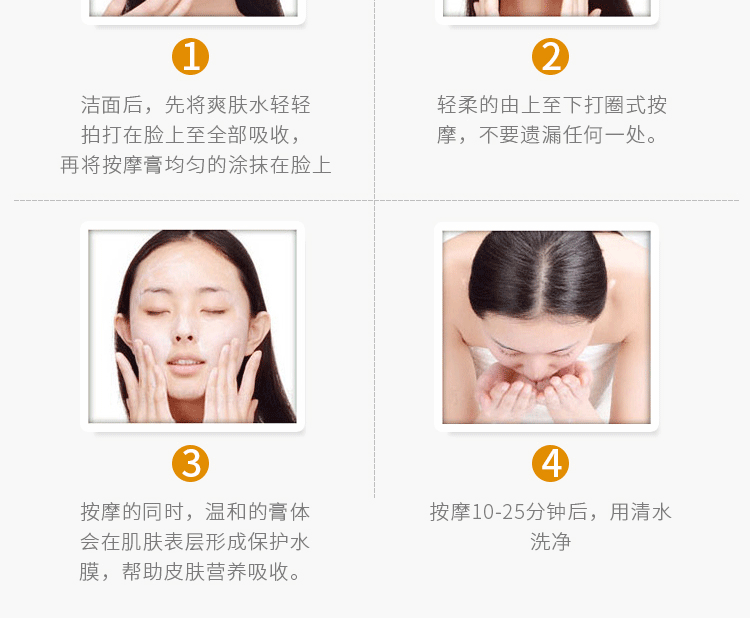 1
洁面后，先将爽肤水轻轻拍打在脸上至全部吸收，再将按摩膏均匀的涂抹在脸上

2
轻柔的由上至下打圈式按摩，不要遗漏任何一处。

3
按摩的同时，温和的膏体会在肌肤表层形成保护水膜，帮助皮肤营养吸收。

4
按摩10-25分钟后，用清水洗净