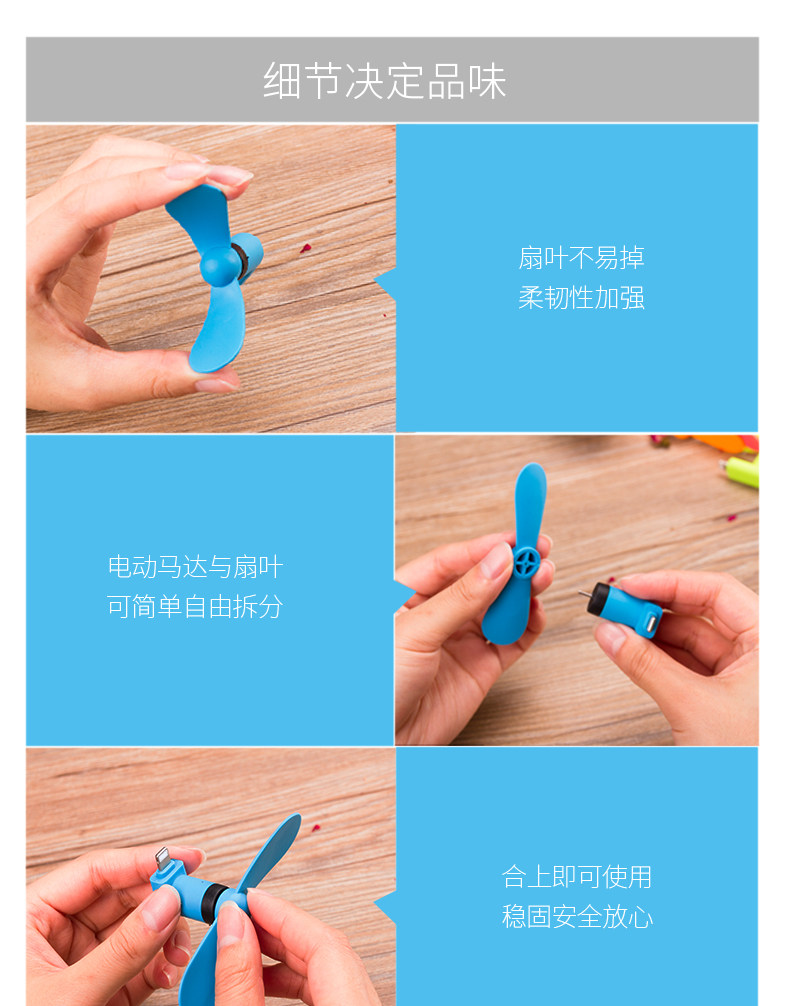 细节决定品味

扇叶不易掉
柔韧性加强

电动马达与扇叶
可简单自由拆分

合上即可使用
稳固安全放心