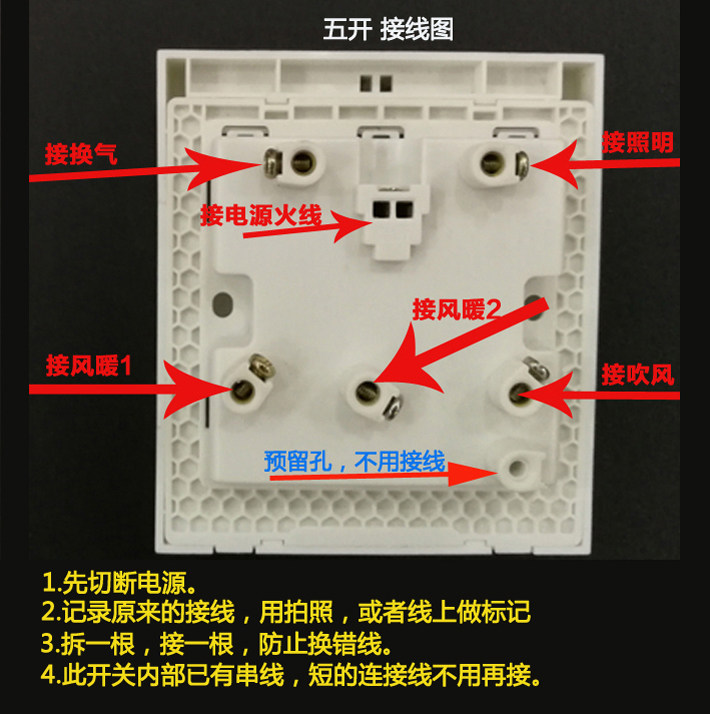 五开 接线图

接换气

接照明

接电源火线

接风暖2

接风暖1

接吹风

预留孔，不用接线

1.先切断电源。
2.记录原来的接线，用拍照，或者线上做标记
3.拆一根，接一根，防止换错线。
4.此开关内部已有串线，短的连接线不用再接。