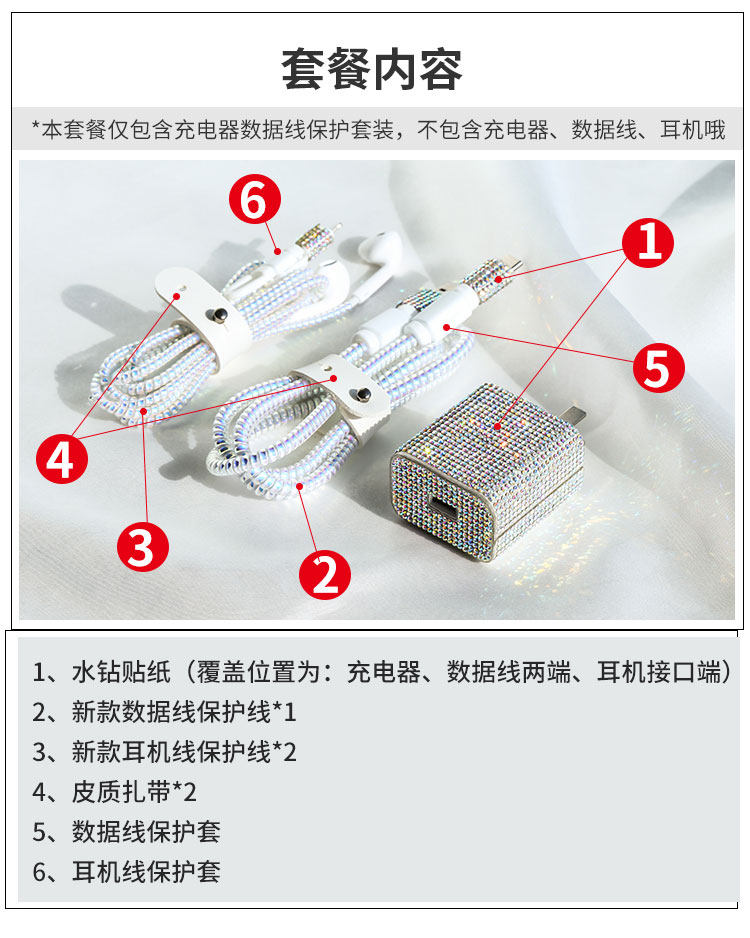 套餐内容

*本套餐仅包含充电器数据线保护套装，不包含充电器、数据线、耳机哦

6

1

5

4

3

2

1、水钻贴纸（覆盖位置为：充电器、数据线两端、耳机接口端）
2、新款数据线保护线*1
3、新款耳机线保护线*2
4、皮质扎带*2
5、数据线保护套
6、耳机线保护套