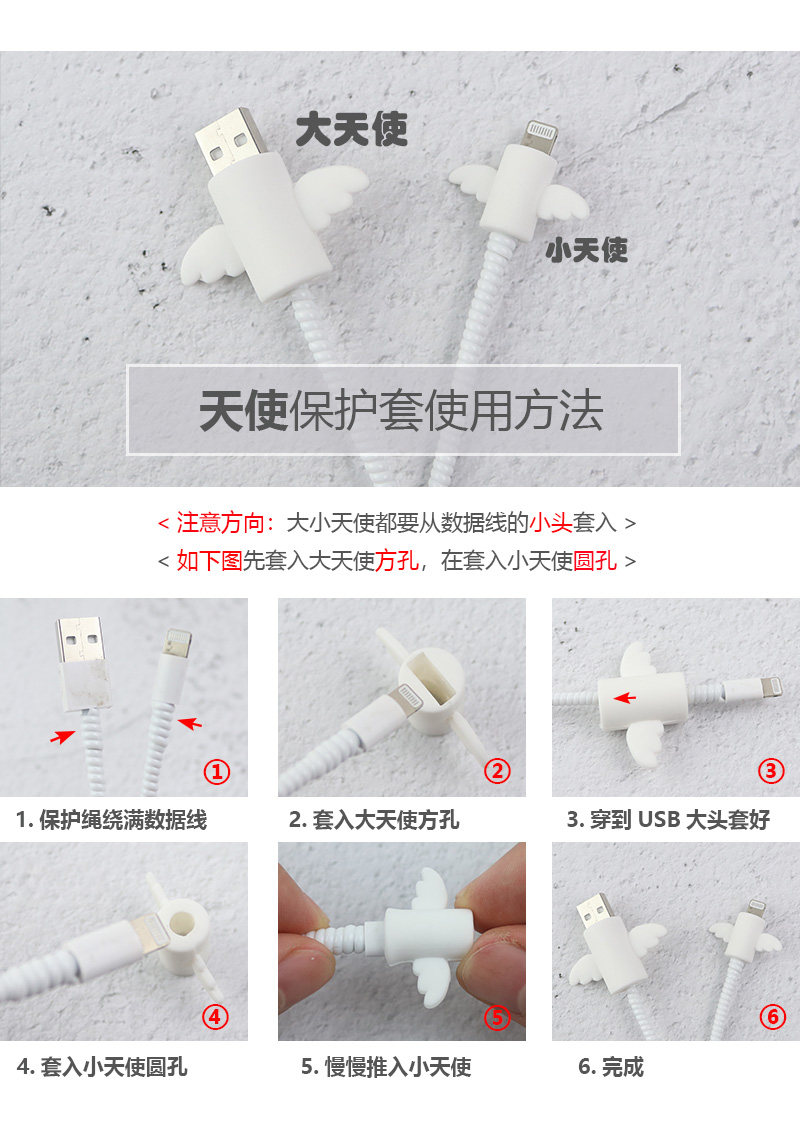 大天使

小天使

天使保护套使用方法

< 注意方向：大小天使都要从数据线的小头套入 >

< 如下图先套入大天使方孔，在套入小天使圆孔 >

①

1. 保护绳绕满数据线

②

2. 套入大天使方孔

③

3. 穿到 USB 大头套好

④

4. 套入小天使圆孔

⑤

5. 慢慢推入小天使

⑥

6. 完成