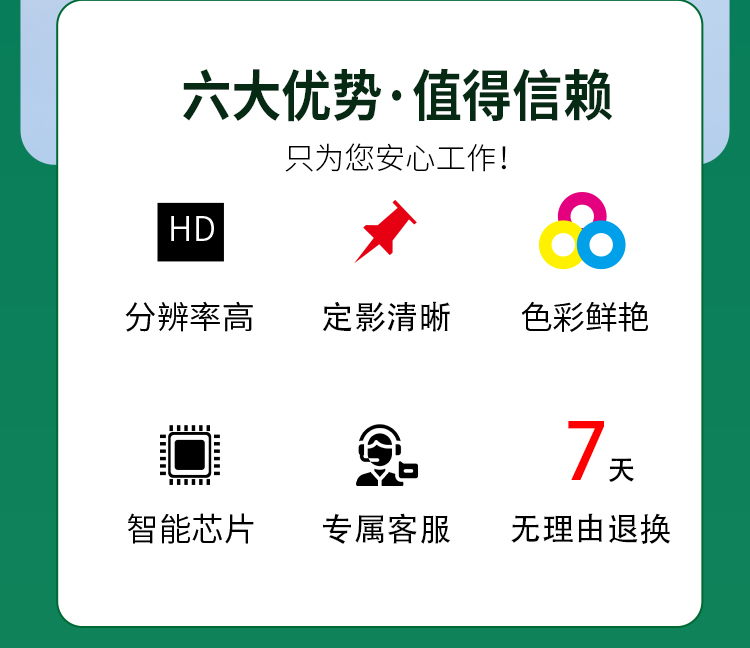 六大优势·值得信赖

只为您安心工作!

HD

分辨率高

定影清晰

色彩鲜艳

智能芯片

专属客服

7天

无理由退换