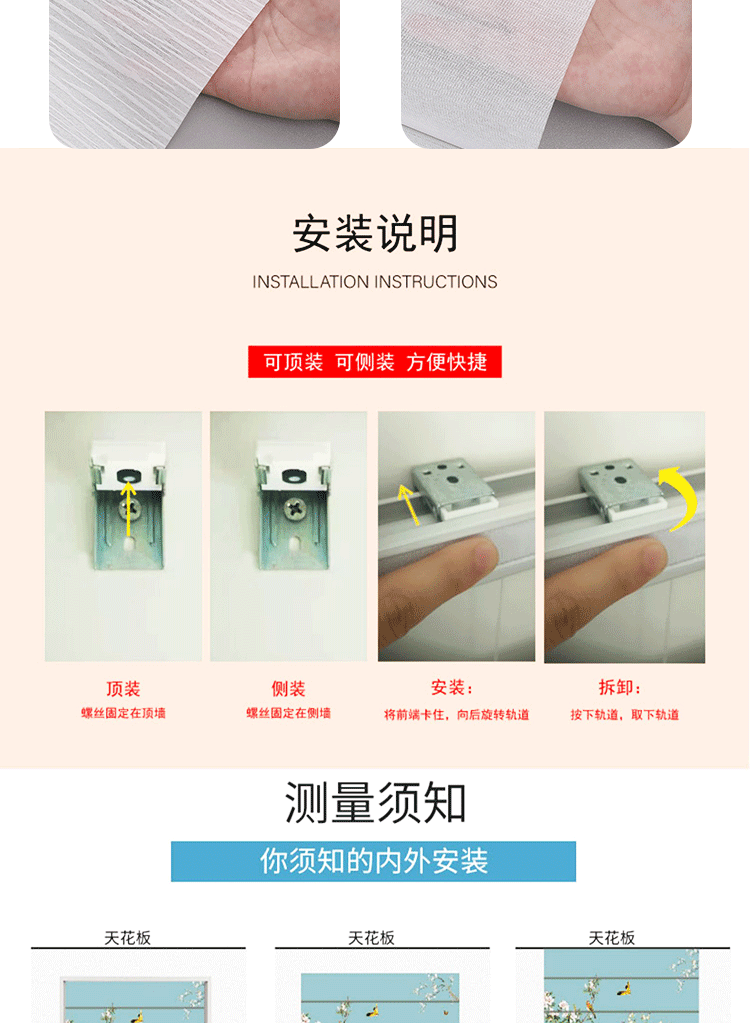 安装说明

INSTALLATION INSTRUCTIONS

可顶装 可侧装 方便快捷

顶装
螺丝固定在顶墙

侧装
螺丝固定在侧墙

安装：
将前端卡住，向后旋转轨道

拆卸：
按下轨道，取下轨道

测量须知

你须知的内外安装

天花板

天花板

天花板